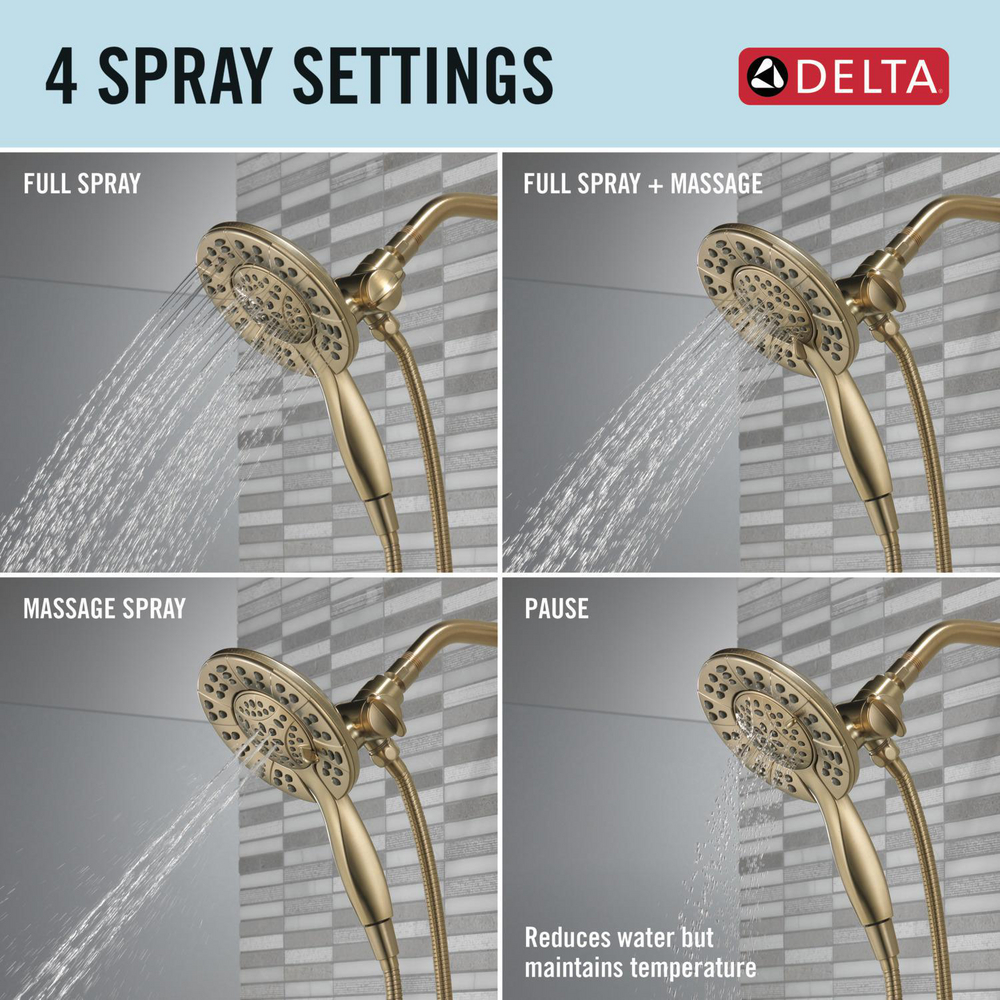 4 SPRAY SETTINGS

DELTA

FULL SPRAY

FULL SPRAY + MASSAGE

MASSAGE SPRAY

PAUSE

Reduces water but maintains temperature