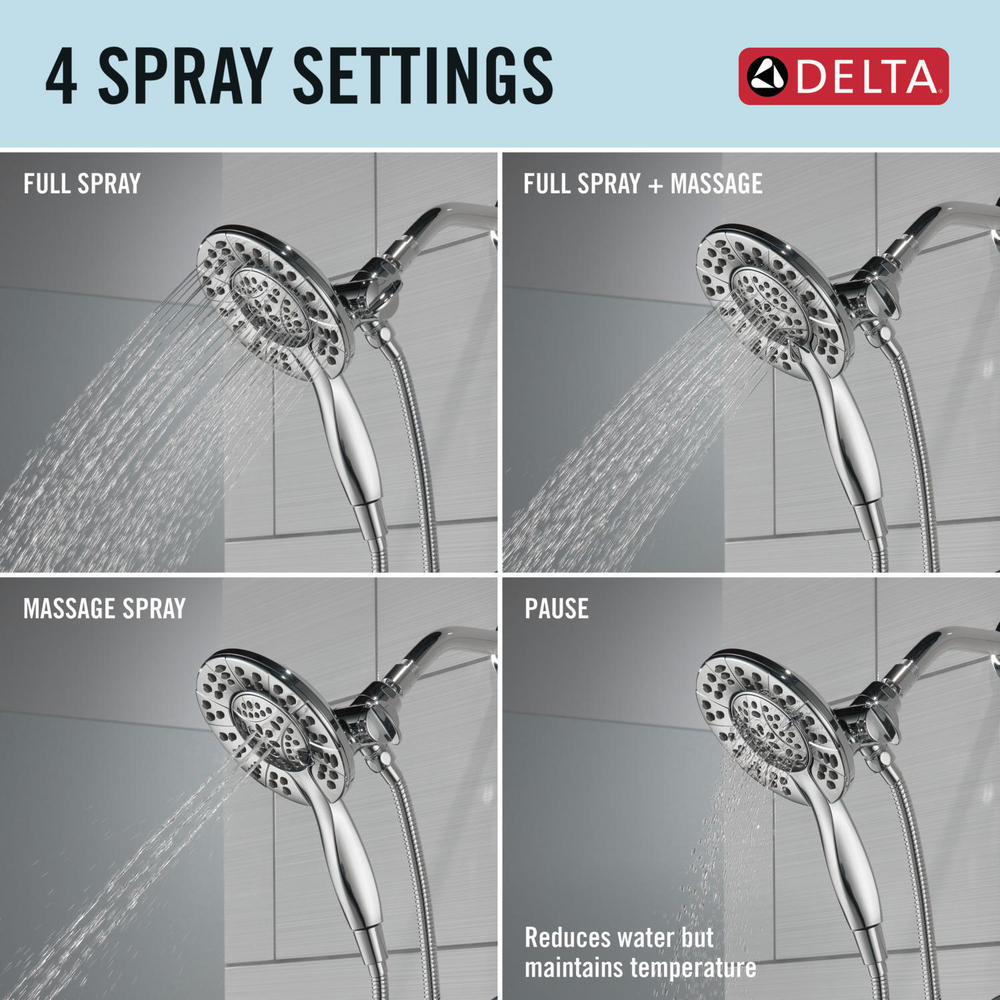 4 SPRAY SETTINGS

DELTA

FULL SPRAY

FULL SPRAY + MASSAGE

MASSAGE SPRAY

PAUSE

Reduces water but maintains temperature