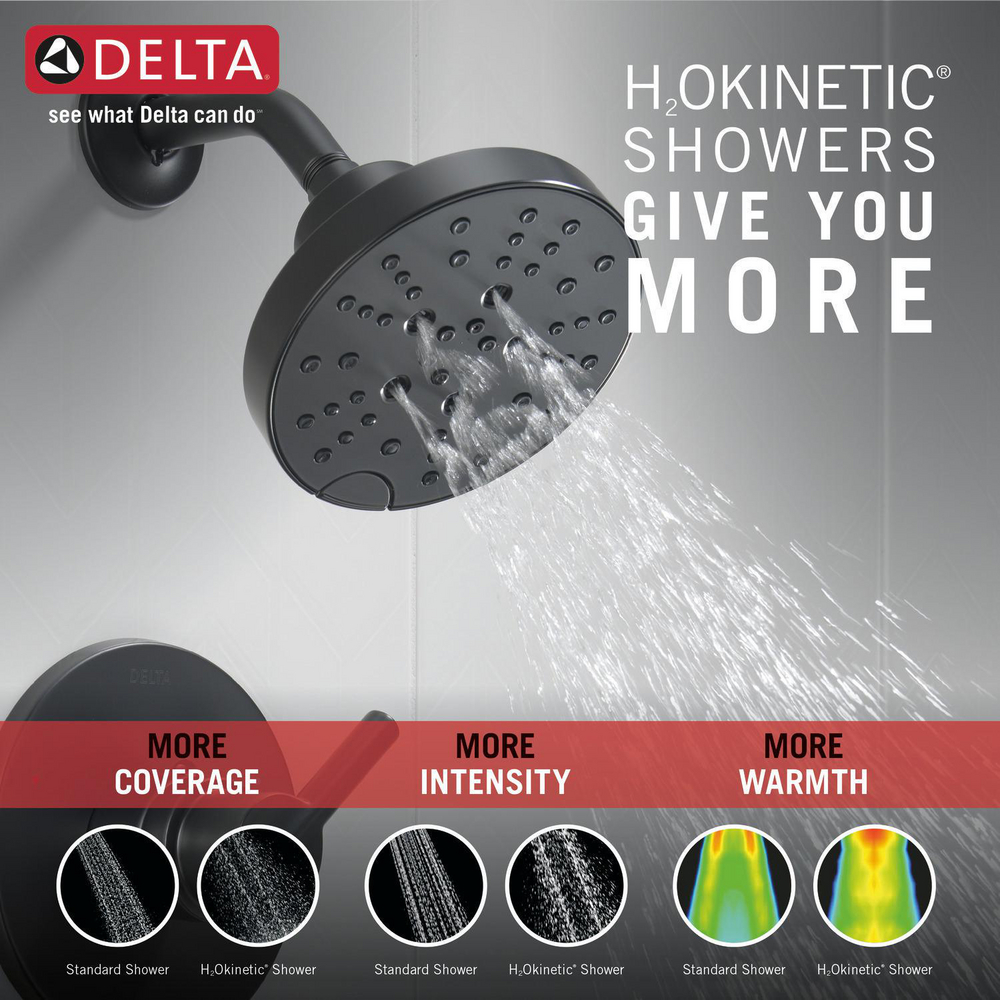 DELTA
see what Delta can do™

$H_2$OKINETIC®
SHOWERS
GIVE YOU
MORE

DELTA

MORE
COVERAGE

MORE
INTENSITY

MORE
WARMTH

Standard Shower
$H_2$Okinetic® Shower
Standard Shower
$H_2$Okinetic® Shower
Standard Shower
$H_2$Okinetic® Shower