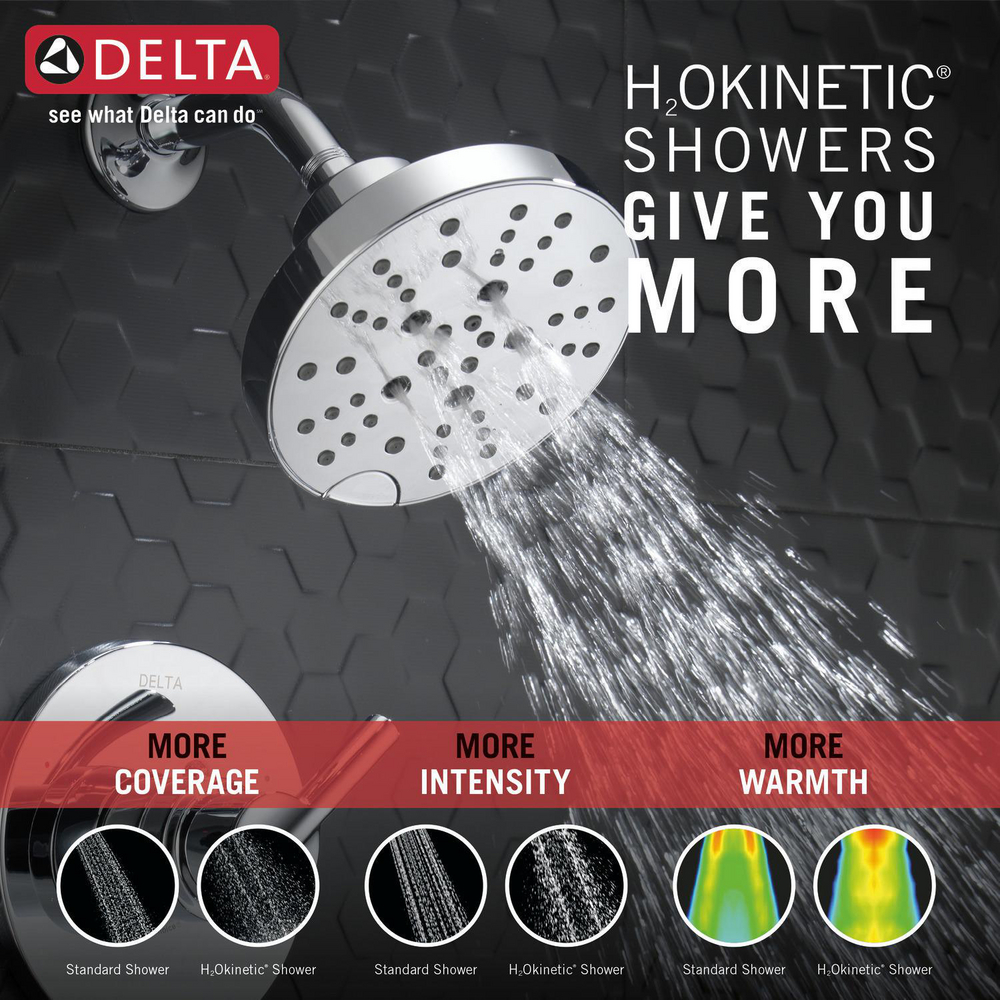 DELTA
see what Delta can do™

$H_2$OKINETIC®
SHOWERS
GIVE YOU
MORE

DELTA

MORE
COVERAGE

MORE
INTENSITY

MORE
WARMTH

Standard Shower
$H_2$Okinetic® Shower
Standard Shower
$H_2$Okinetic® Shower
Standard Shower
$H_2$Okinetic® Shower