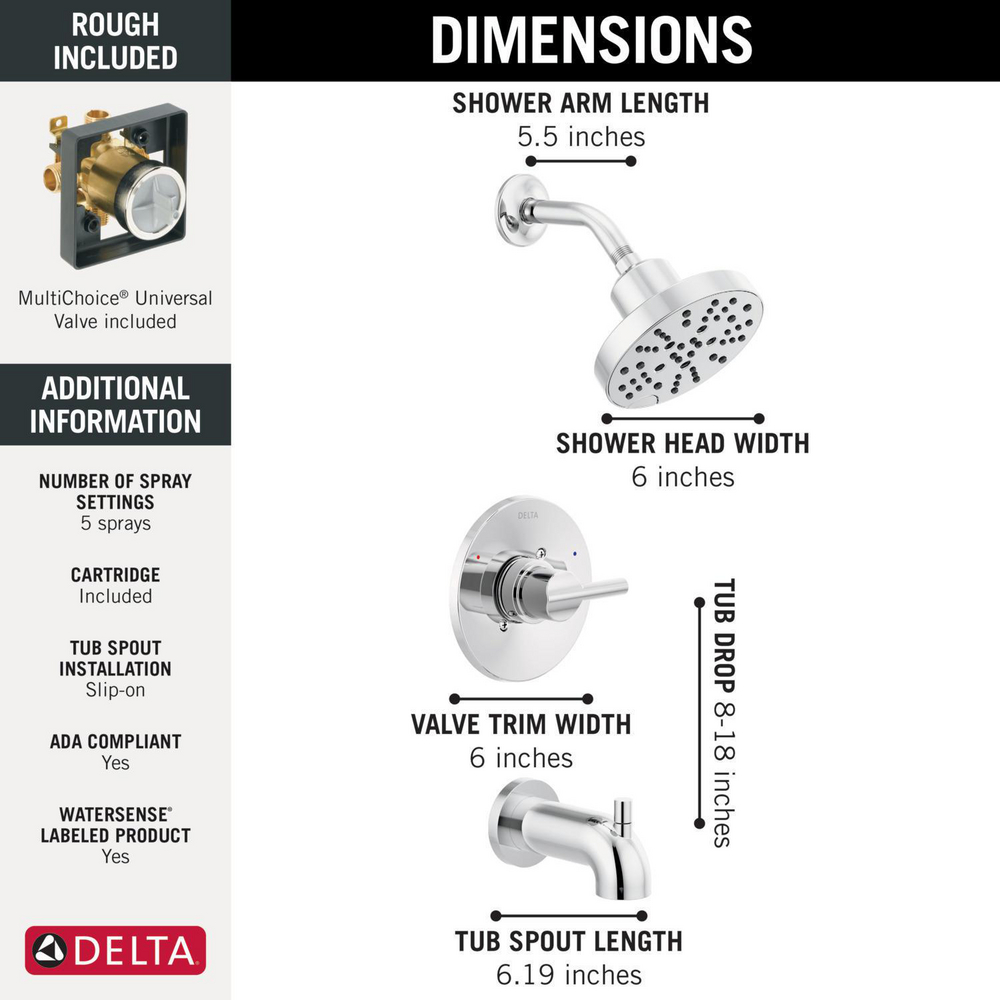 ROUGH INCLUDED

MultiChoice® Universal Valve included

ADDITIONAL INFORMATION

NUMBER OF SPRAY SETTINGS
5 sprays

CARTRIDGE
Included

TUB SPOUT INSTALLATION
Slip-on

ADA COMPLIANT
Yes

WATERSENSE® LABELED PRODUCT
Yes

DELTA

DIMENSIONS

SHOWER ARM LENGTH
5.5 inches

SHOWER HEAD WIDTH
6 inches

DELTA

VALVE TRIM WIDTH
6 inches

TUB DROP 8-18 inches

TUB SPOUT LENGTH
6.19 inches