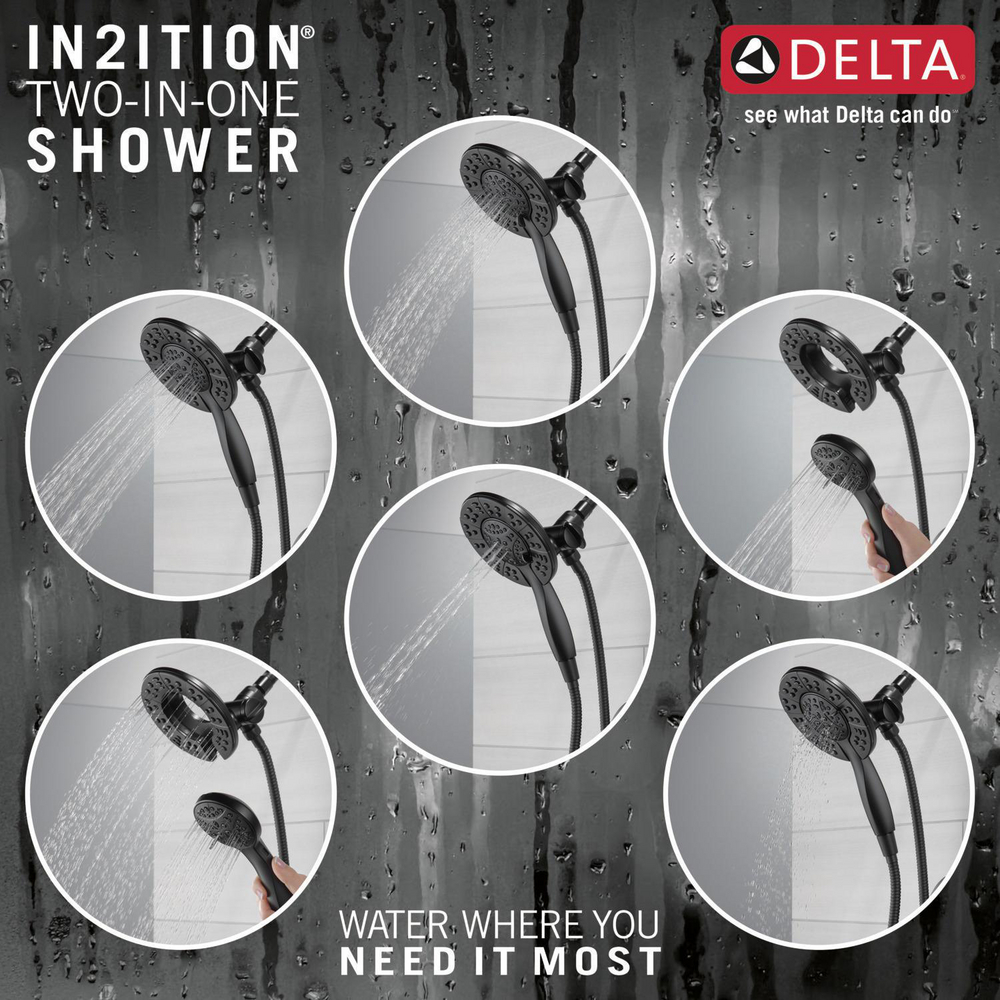 IN2ITION®
TWO-IN-ONE
SHOWER

DELTA
see what Delta can do

WATER WHERE YOU
NEED IT MOST