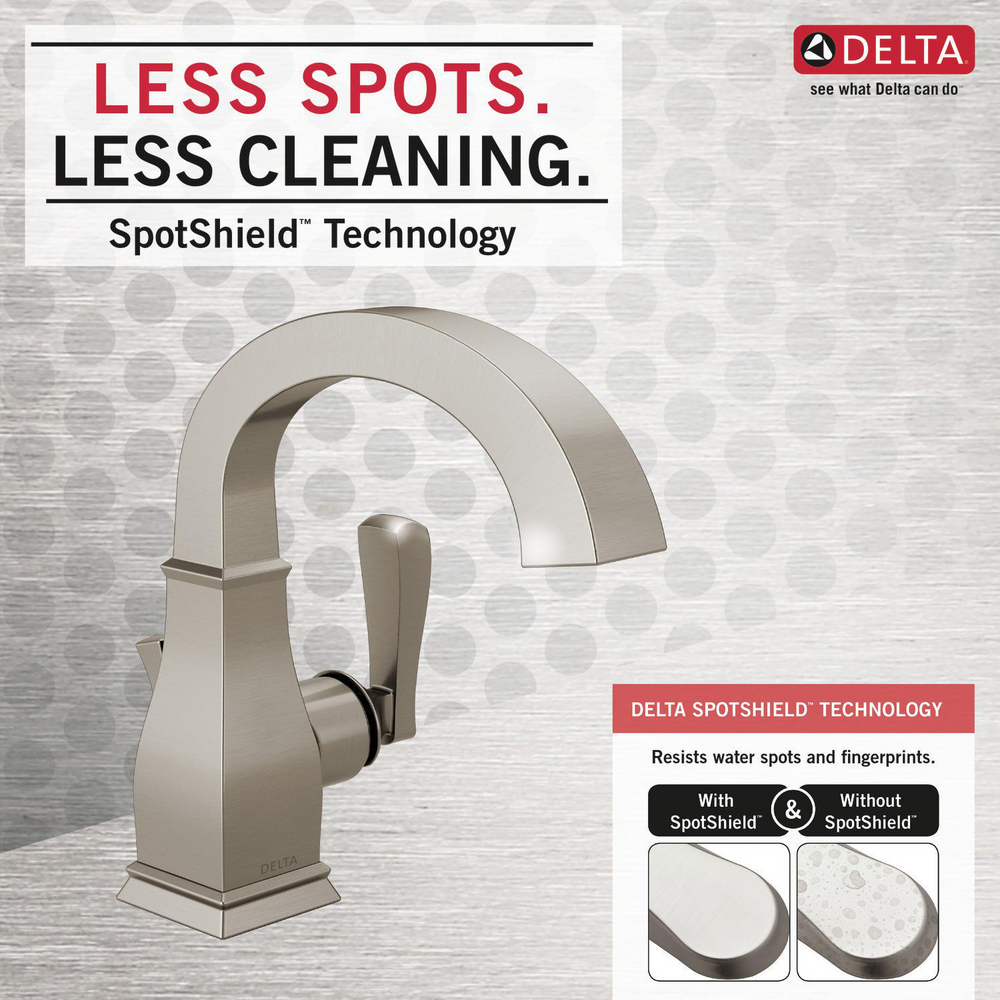 LESS SPOTS.
LESS CLEANING.
SpotShield™ Technology

DELTA
see what Delta can do™

DELTA

DELTA SPOTSHIELD™ TECHNOLOGY
Resists water spots and fingerprints.

With SpotShield™
&
Without SpotShield™