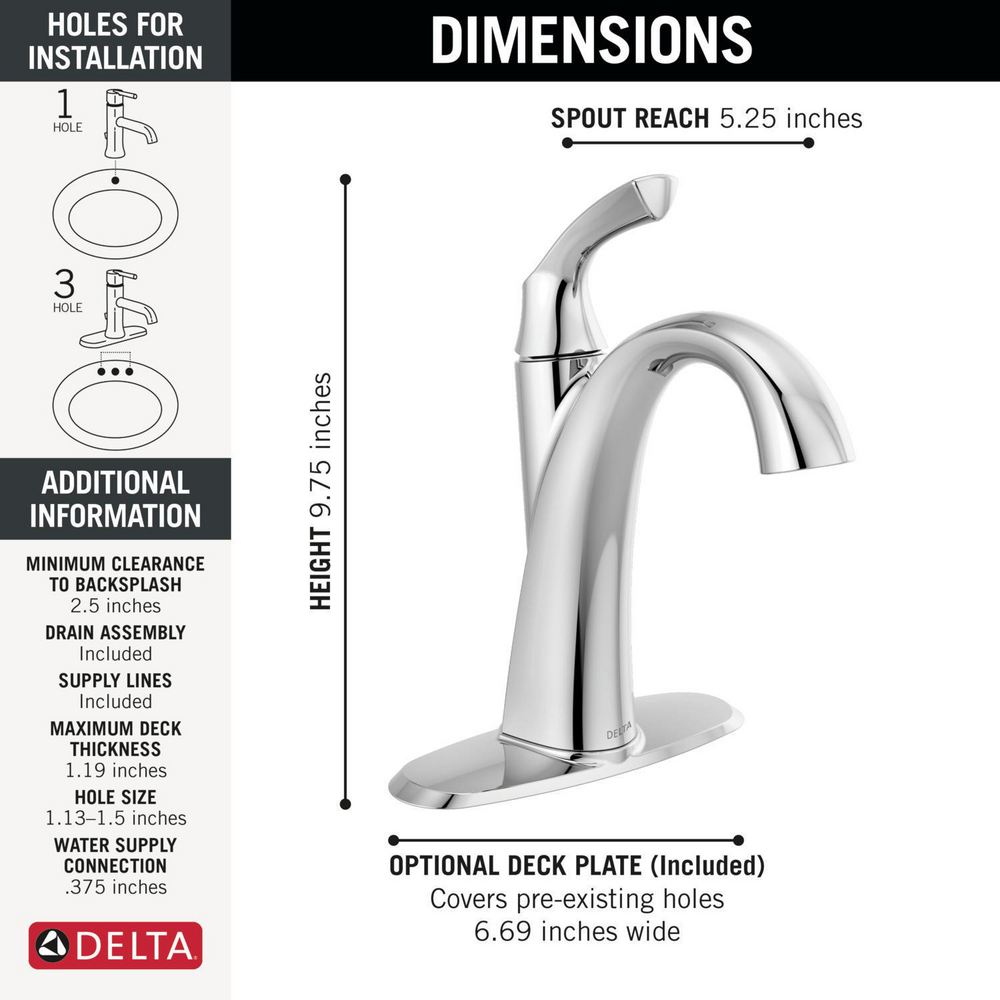 HOLES FOR INSTALLATION

1 HOLE

3 HOLE

ADDITIONAL INFORMATION

MINIMUM CLEARANCE TO BACKSPLASH
2.5 inches

DRAIN ASSEMBLY
Included

SUPPLY LINES
Included

MAXIMUM DECK THICKNESS
1.19 inches

HOLE SIZE
1.13–1.5 inches

WATER SUPPLY CONNECTION
.375 inches

DELTA

DIMENSIONS

SPOUT REACH 5.25 inches

HEIGHT 9.75 inches

DELTA

OPTIONAL DECK PLATE (Included)
Covers pre-existing holes
6.69 inches wide