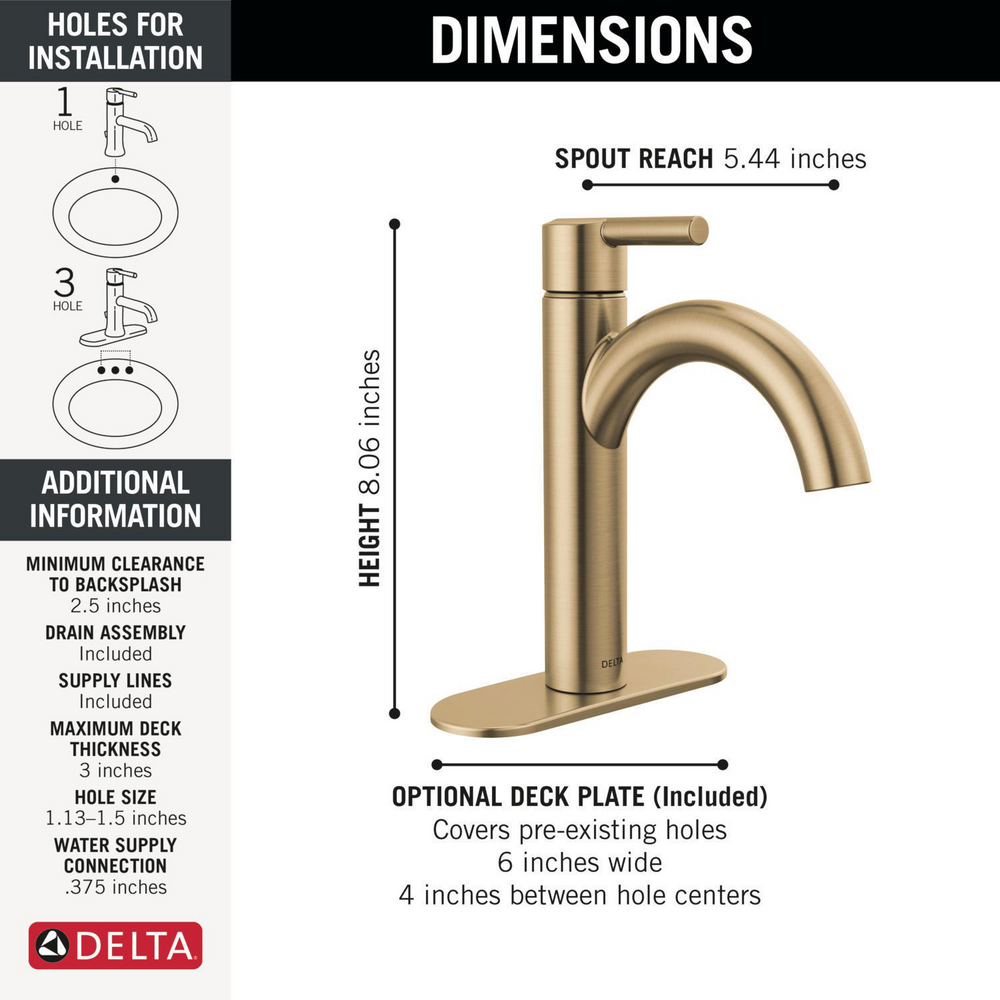 HOLES FOR INSTALLATION

1
HOLE

3
HOLE

ADDITIONAL INFORMATION

MINIMUM CLEARANCE TO BACKSPLASH
2.5 inches

DRAIN ASSEMBLY
Included

SUPPLY LINES
Included

MAXIMUM DECK THICKNESS
3 inches

HOLE SIZE
1.13–1.5 inches

WATER SUPPLY CONNECTION
.375 inches

DELTA

DIMENSIONS

SPOUT REACH 5.44 inches

HEIGHT 8.06 inches

DELTA

OPTIONAL DECK PLATE (Included)
Covers pre-existing holes
6 inches wide
4 inches between hole centers