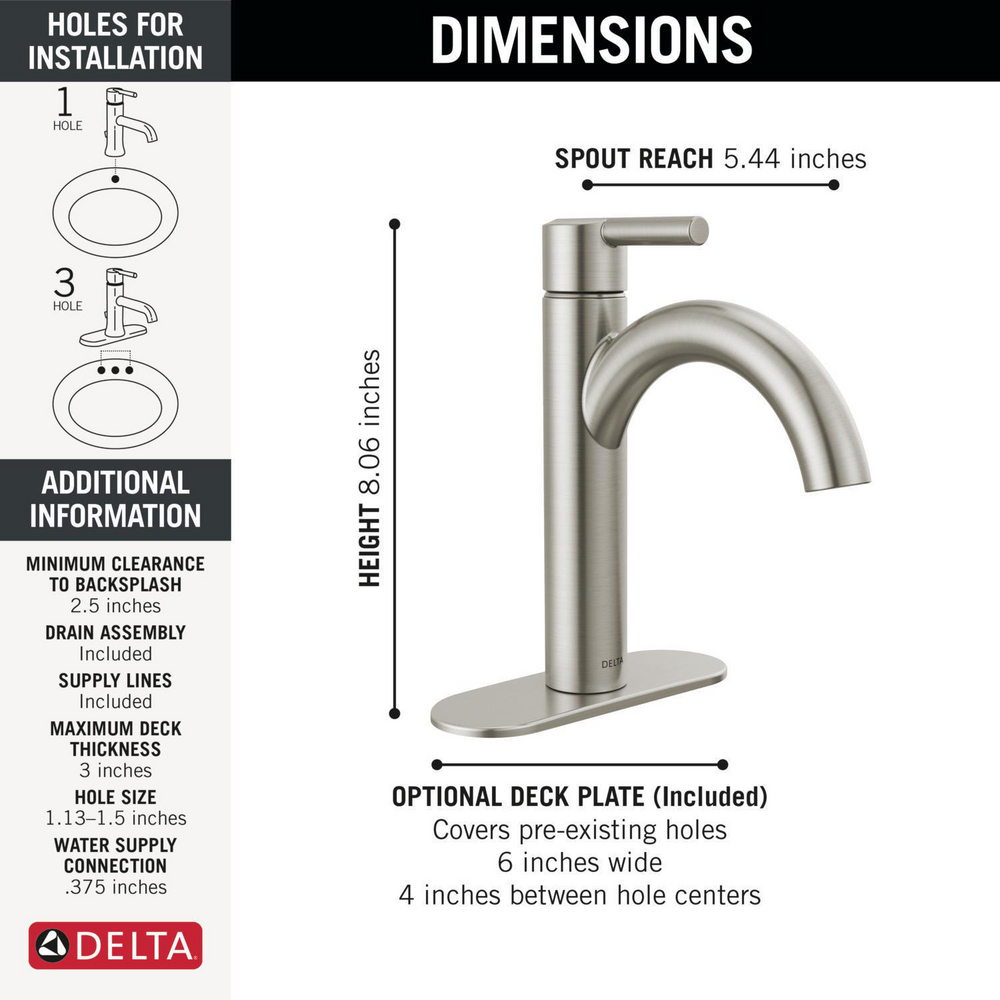 HOLES FOR INSTALLATION

1 HOLE

3 HOLE

ADDITIONAL INFORMATION

MINIMUM CLEARANCE TO BACKSPLASH
2.5 inches

DRAIN ASSEMBLY
Included

SUPPLY LINES
Included

MAXIMUM DECK THICKNESS
3 inches

HOLE SIZE
1.13–1.5 inches

WATER SUPPLY CONNECTION
.375 inches

DELTA

DIMENSIONS

SPOUT REACH 5.44 inches

HEIGHT 8.06 inches

DELTA

OPTIONAL DECK PLATE (Included)
Covers pre-existing holes
6 inches wide
4 inches between hole centers