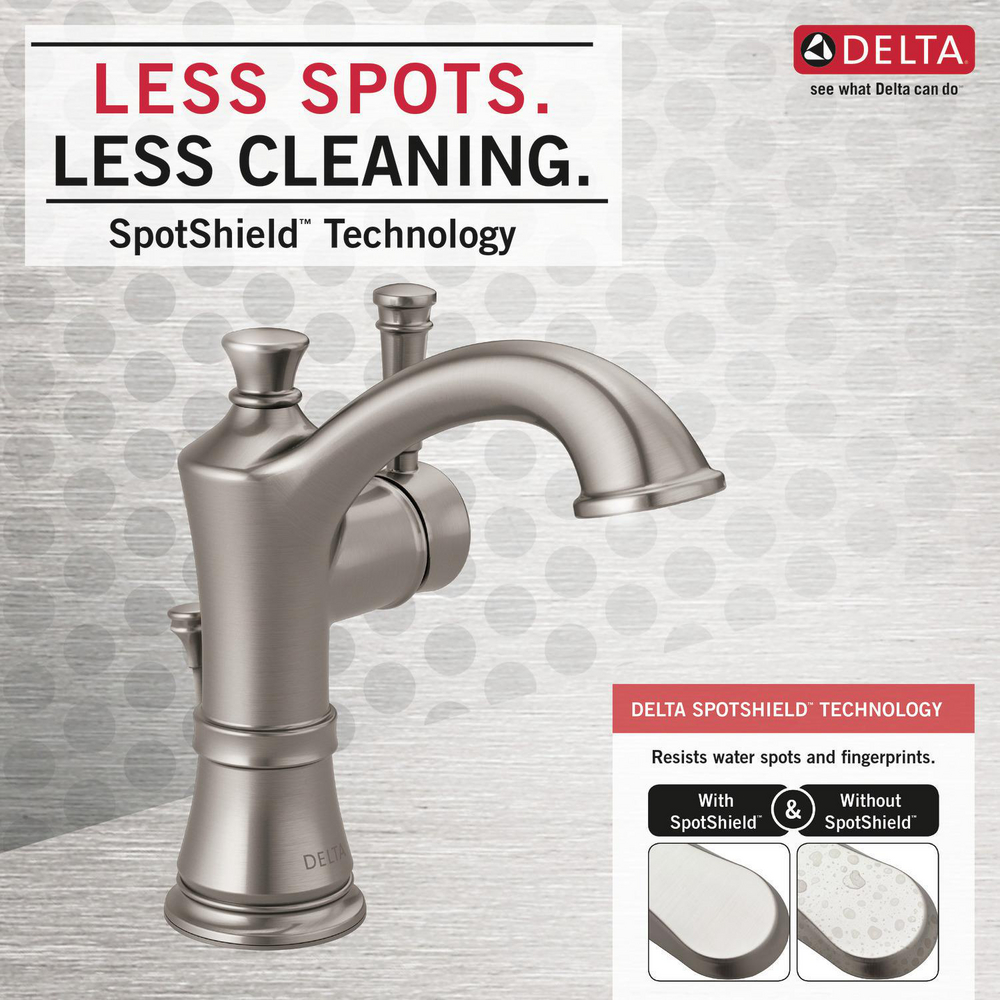 LESS SPOTS.
LESS CLEANING.
SpotShield™ Technology

DELTA
see what Delta can do™

DELTA

DELTA SPOTSHIELD™ TECHNOLOGY
Resists water spots and fingerprints.
With SpotShield™ & Without SpotShield™