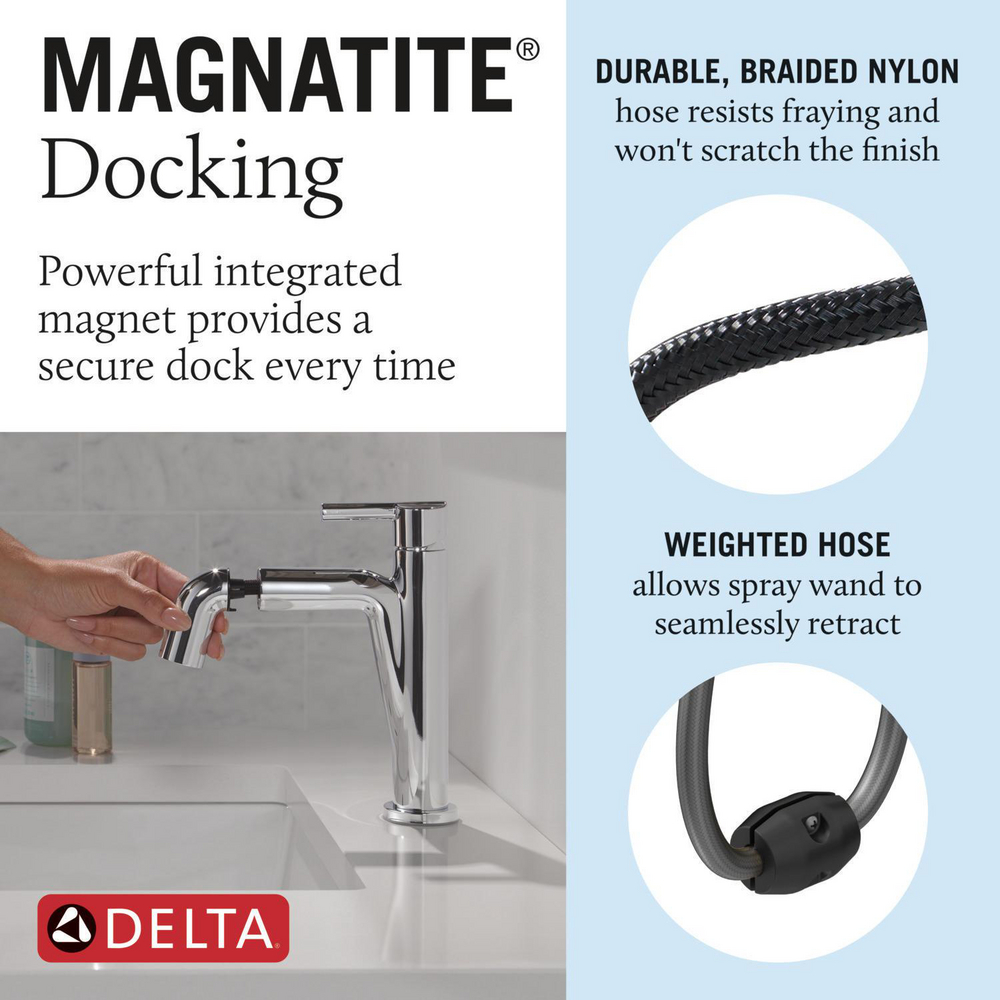 MAGNATITE®
Docking

Powerful integrated magnet provides a secure dock every time

DELTA

DURABLE, BRAIDED NYLON
hose resists fraying and won't scratch the finish

WEIGHTED HOSE
allows spray wand to seamlessly retract