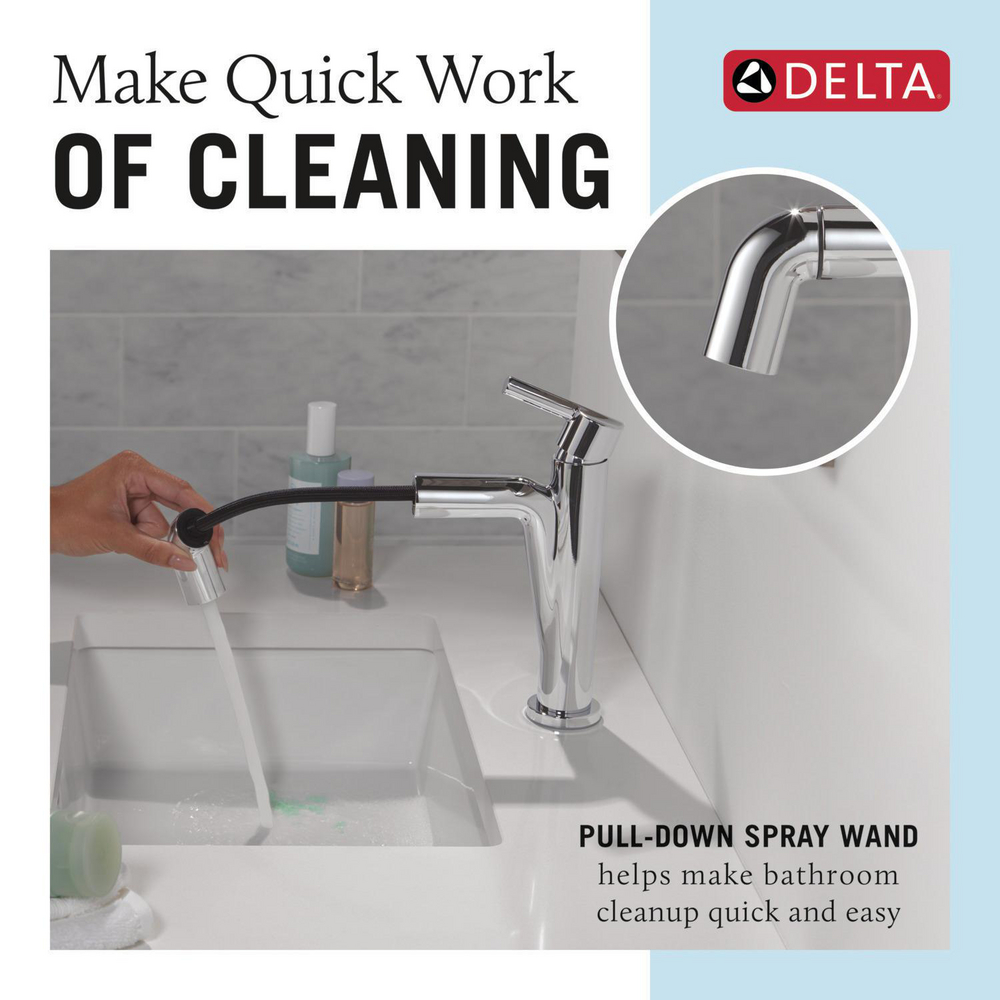 Make Quick Work
OF CLEANING

DELTA

PULL-DOWN SPRAY WAND
helps make bathroom cleanup quick and easy