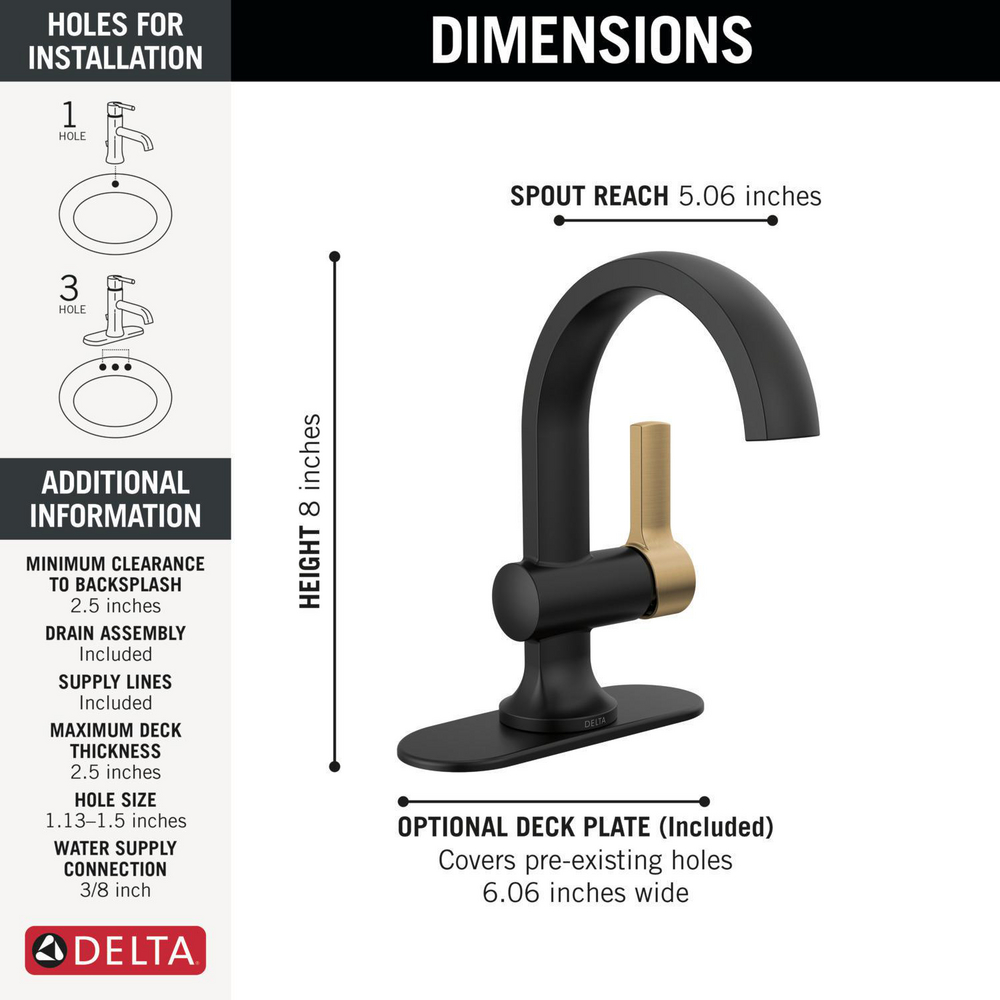 HOLES FOR INSTALLATION

1
HOLE

3
HOLE

ADDITIONAL INFORMATION

MINIMUM CLEARANCE TO BACKSPLASH
2.5 inches

DRAIN ASSEMBLY
Included

SUPPLY LINES
Included

MAXIMUM DECK THICKNESS
2.5 inches

HOLE SIZE
1.13–1.5 inches

WATER SUPPLY CONNECTION
3/8 inch

DELTA

DIMENSIONS

SPOUT REACH 5.06 inches

HEIGHT 8 inches

DELTA

OPTIONAL DECK PLATE (Included)
Covers pre-existing holes
6.06 inches wide