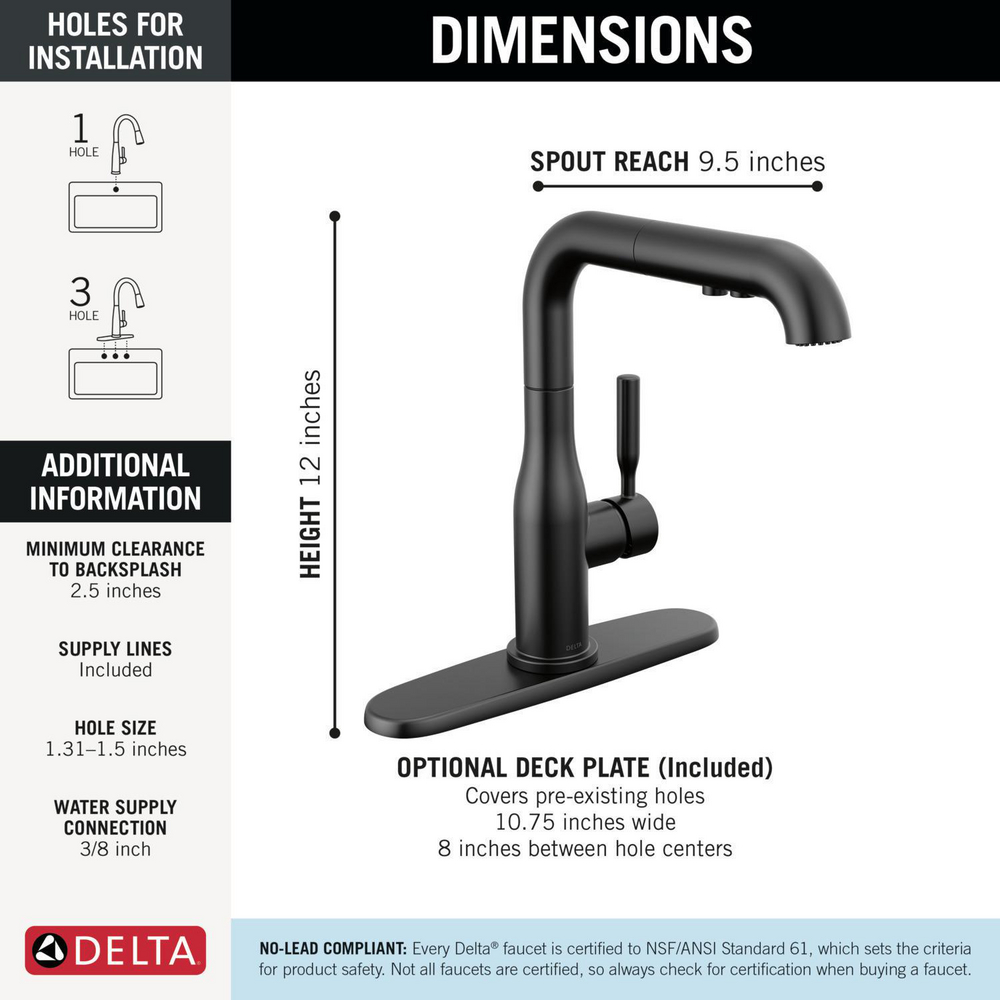 HOLES FOR INSTALLATION

1 HOLE

3 HOLE

ADDITIONAL INFORMATION

MINIMUM CLEARANCE TO BACKSPLASH
2.5 inches

SUPPLY LINES
Included

HOLE SIZE
1.31–1.5 inches

WATER SUPPLY CONNECTION
3/8 inch

DELTA

DIMENSIONS

SPOUT REACH 9.5 inches

HEIGHT 12 inches

DELTA

OPTIONAL DECK PLATE (Included)
Covers pre-existing holes
10.75 inches wide
8 inches between hole centers

NO-LEAD COMPLIANT: Every Delta® faucet is certified to NSF/ANSI Standard 61, which sets the criteria for product safety. Not all faucets are certified, so always check for certification when buying a faucet.