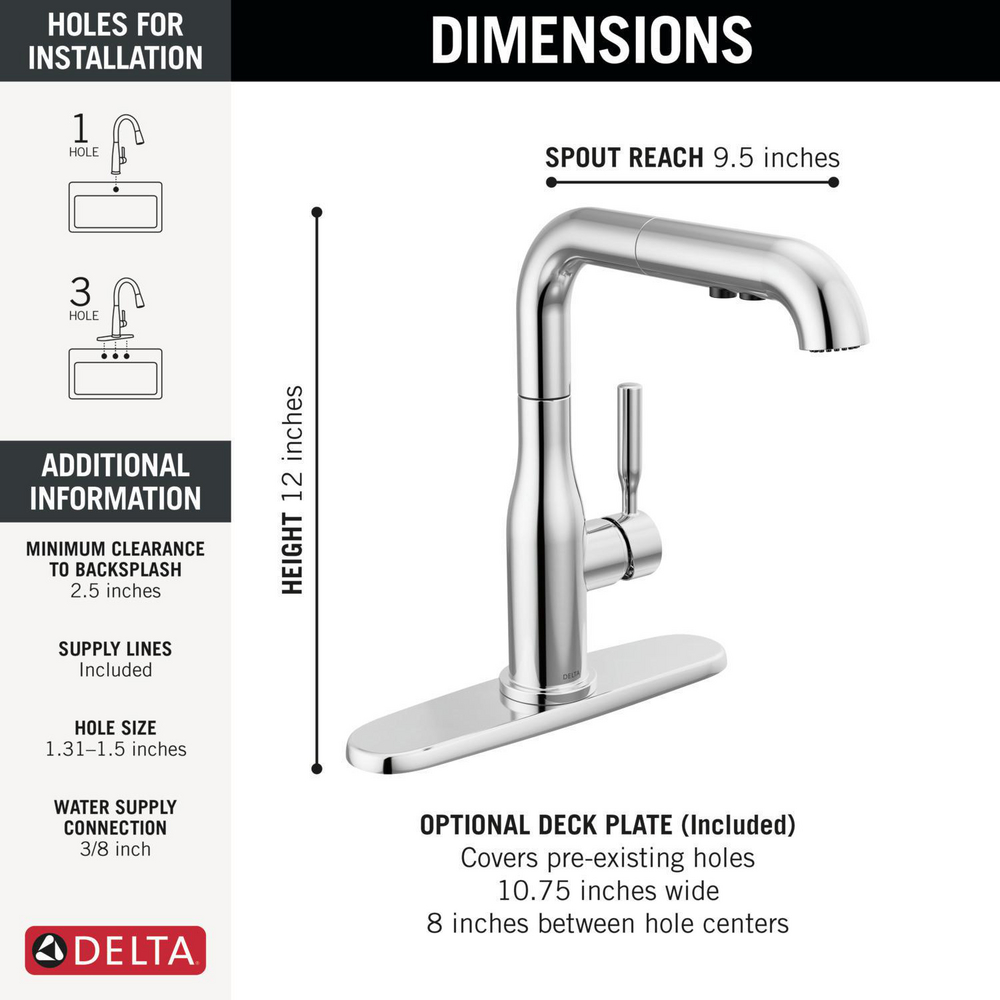 HOLES FOR INSTALLATION

1 HOLE

3 HOLE

ADDITIONAL INFORMATION

MINIMUM CLEARANCE TO BACKSPLASH
2.5 inches

SUPPLY LINES
Included

HOLE SIZE
1.31–1.5 inches

WATER SUPPLY CONNECTION
3/8 inch

DELTA

DIMENSIONS

SPOUT REACH 9.5 inches

HEIGHT 12 inches

DELTA

OPTIONAL DECK PLATE (Included)
Covers pre-existing holes
10.75 inches wide
8 inches between hole centers