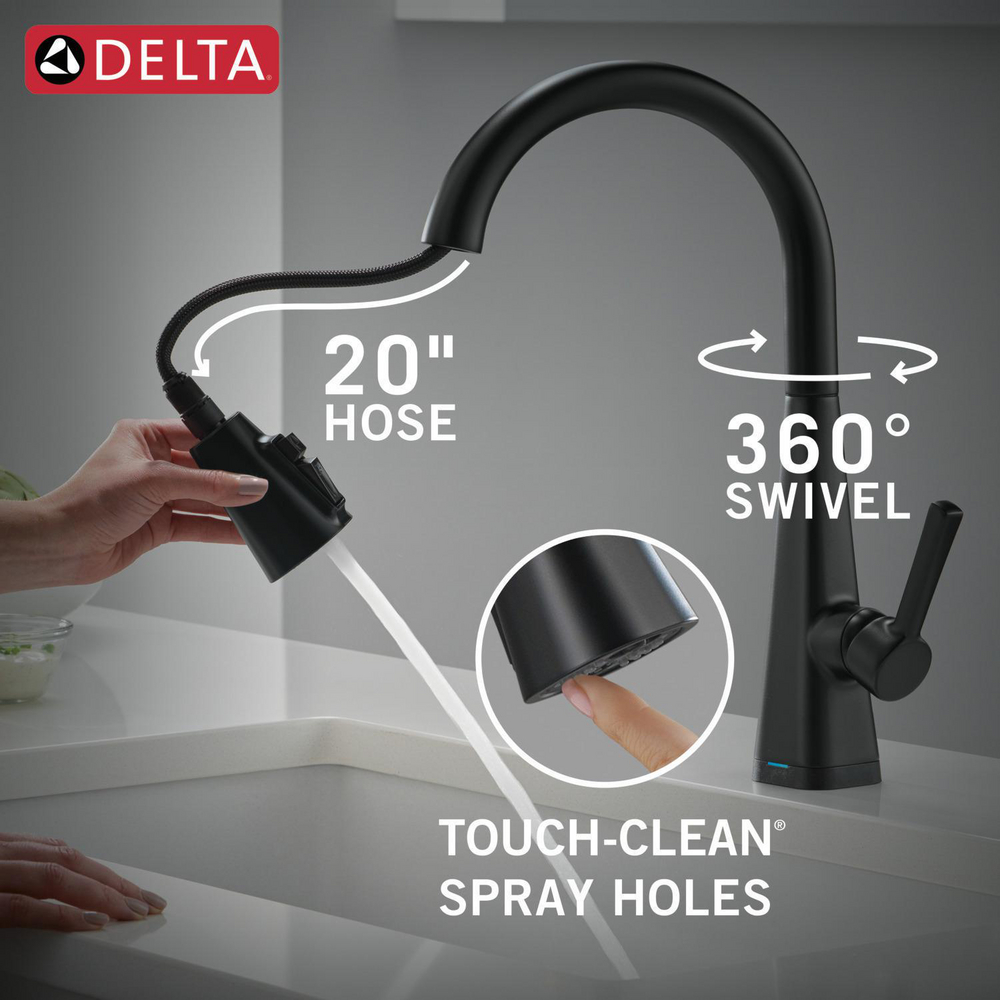 DELTA

20"
HOSE

360°
SWIVEL

TOUCH-CLEAN®
SPRAY HOLES