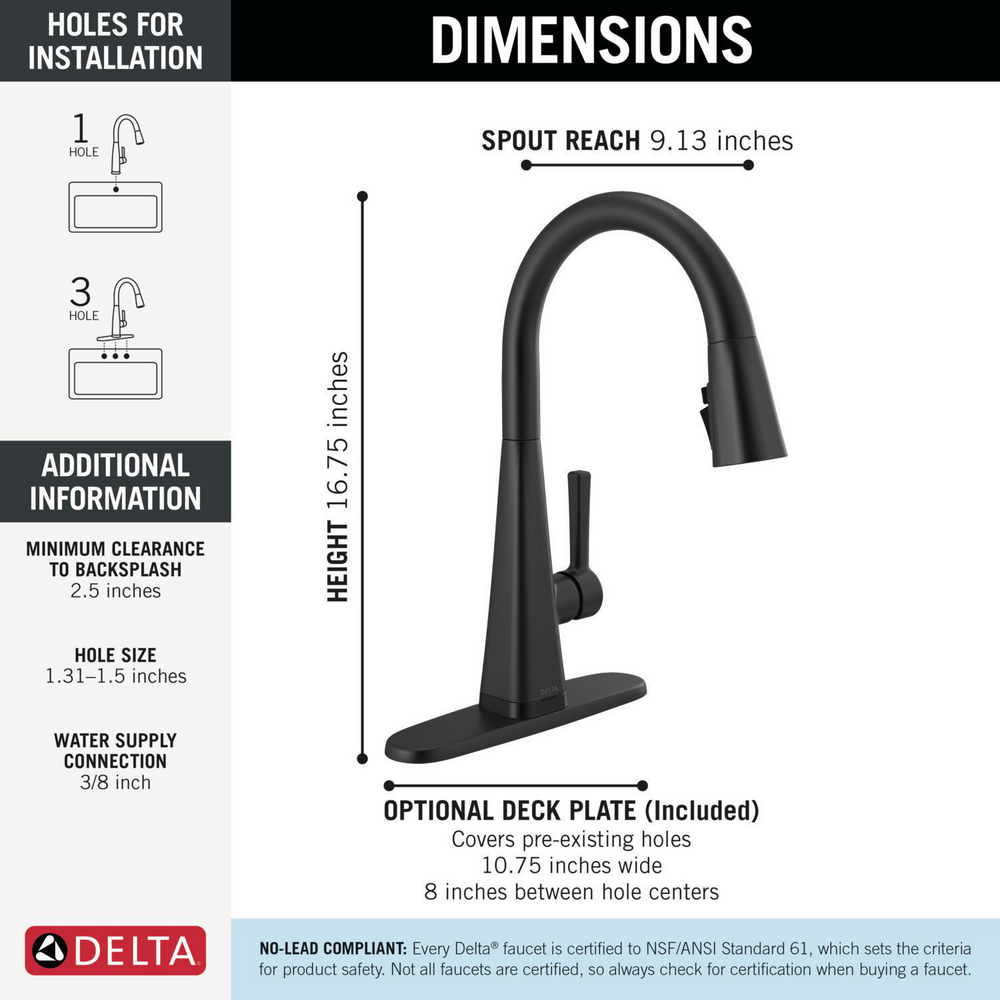 HOLES FOR INSTALLATION

1 HOLE

3 HOLE

ADDITIONAL INFORMATION

MINIMUM CLEARANCE TO BACKSPLASH
2.5 inches

HOLE SIZE
1.31–1.5 inches

WATER SUPPLY CONNECTION
3/8 inch

DELTA

DIMENSIONS

SPOUT REACH 9.13 inches

HEIGHT 16.75 inches

DELTA

OPTIONAL DECK PLATE (Included)
Covers pre-existing holes
10.75 inches wide
8 inches between hole centers

NO-LEAD COMPLIANT: Every Delta® faucet is certified to NSF/ANSI Standard 61, which sets the criteria for product safety. Not all faucets are certified, so always check for certification when buying a faucet.