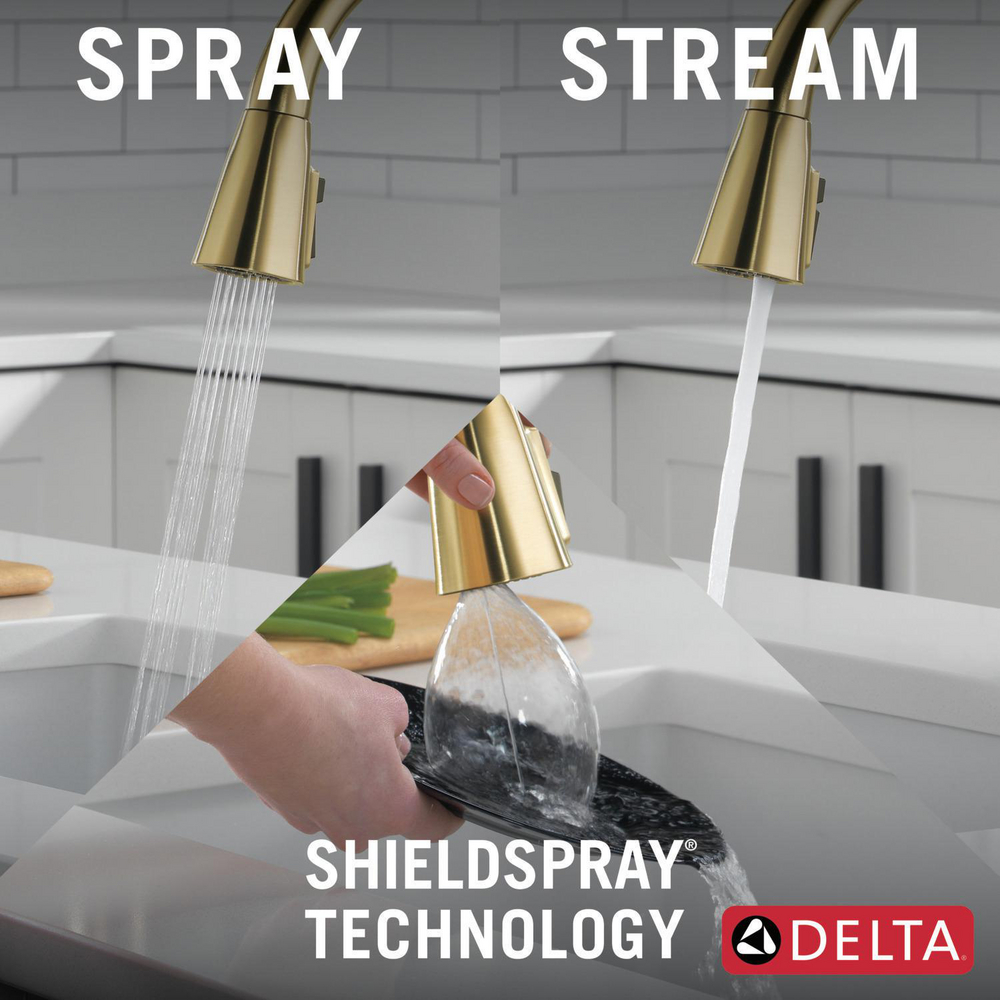 SPRAY

STREAM

SHIELDSPRAY®
TECHNOLOGY

DELTA