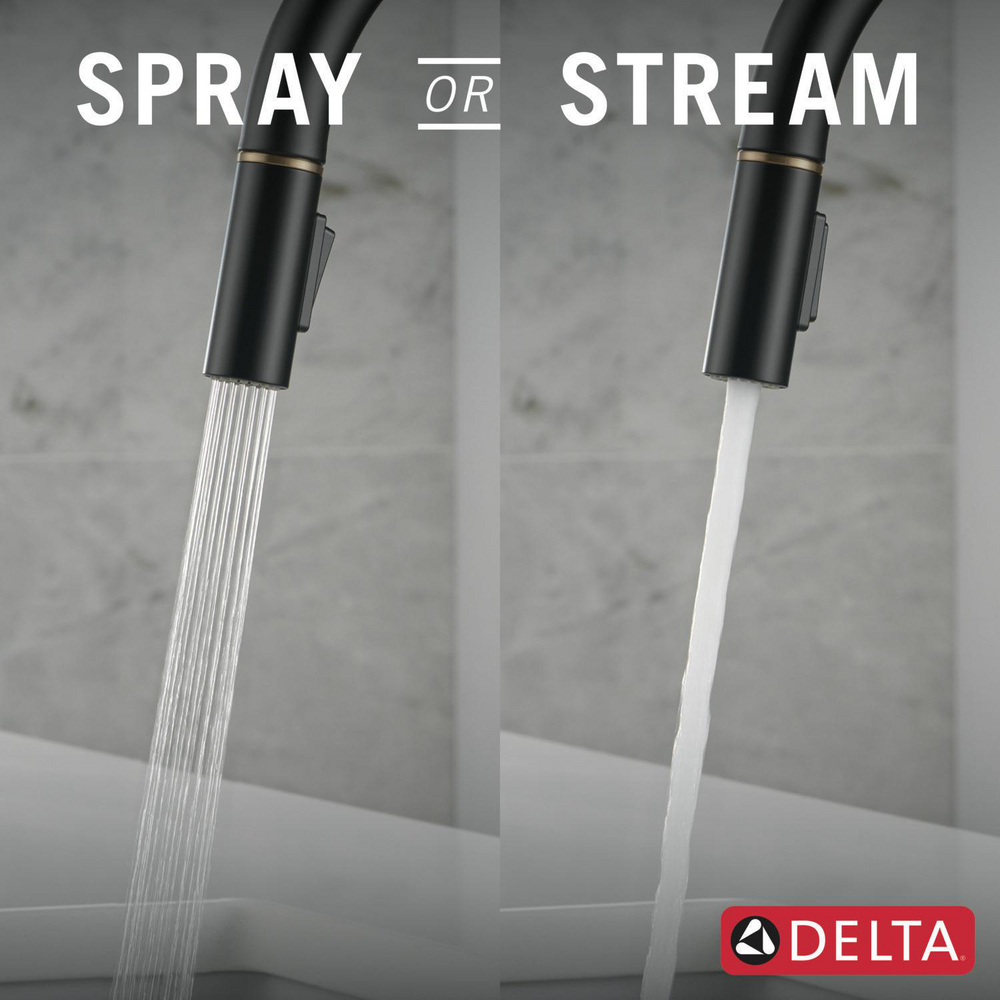 SPRAY OR STREAM

DELTA