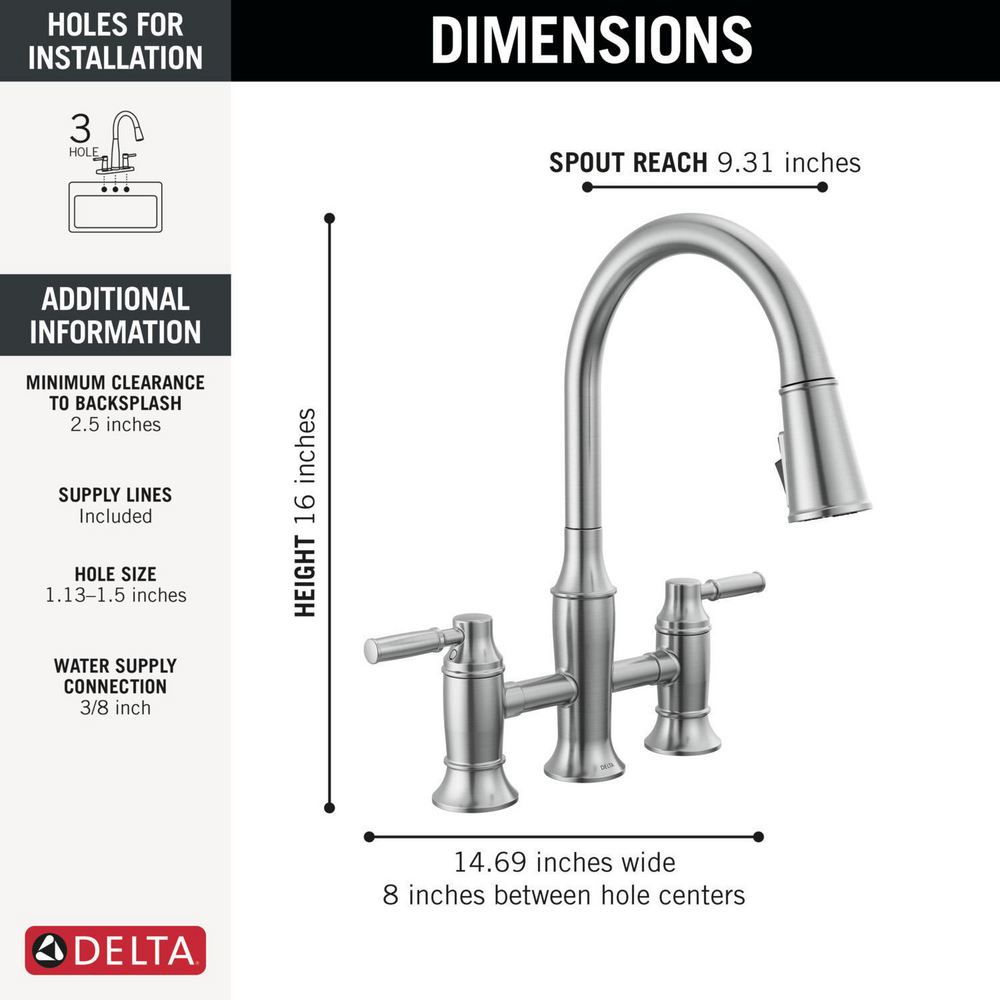 HOLES FOR INSTALLATION

3 HOLE

ADDITIONAL INFORMATION

MINIMUM CLEARANCE TO BACKSPLASH
2.5 inches

SUPPLY LINES
Included

HOLE SIZE
1.13–1.5 inches

WATER SUPPLY CONNECTION
3/8 inch

DELTA

DIMENSIONS

SPOUT REACH 9.31 inches

HEIGHT 16 inches

DELTA

14.69 inches wide
8 inches between hole centers