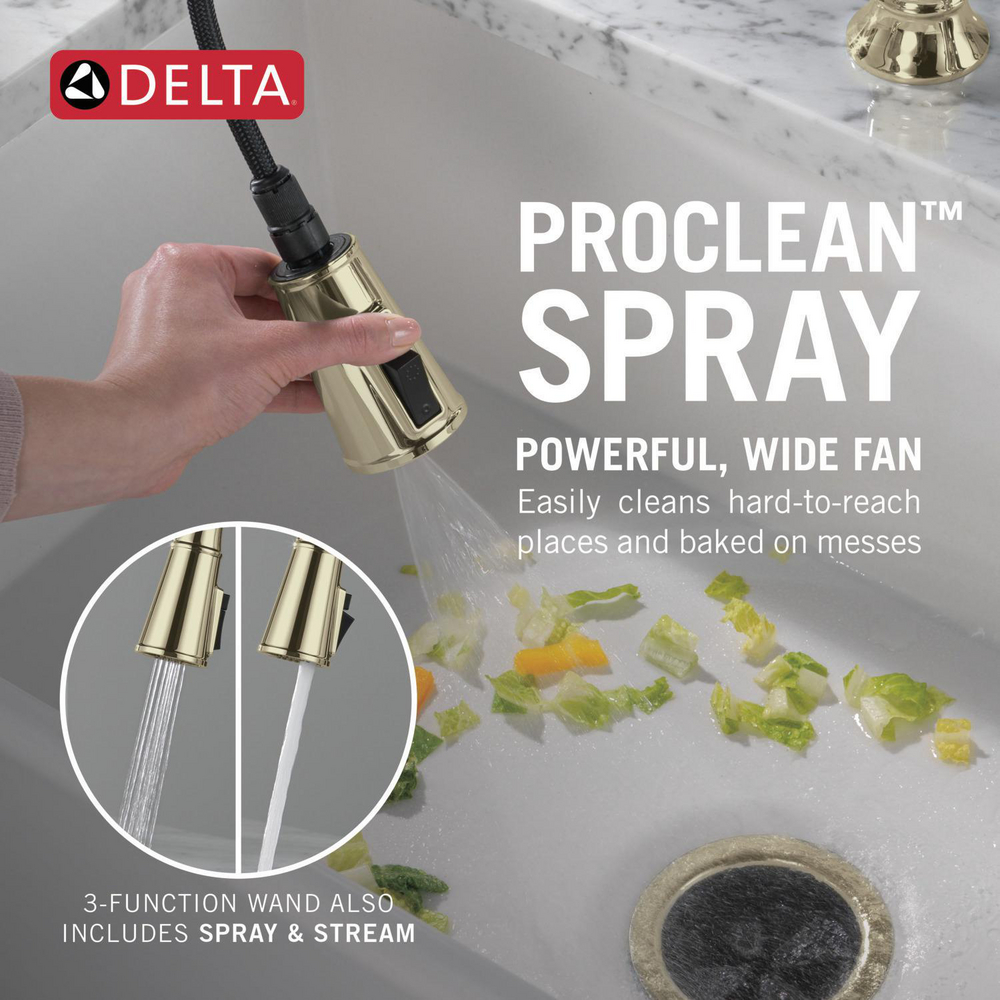 DELTA

PROCLEAN™ SPRAY

POWERFUL, WIDE FAN

Easily cleans hard-to-reach places and baked on messes

3-FUNCTION WAND ALSO INCLUDES SPRAY & STREAM