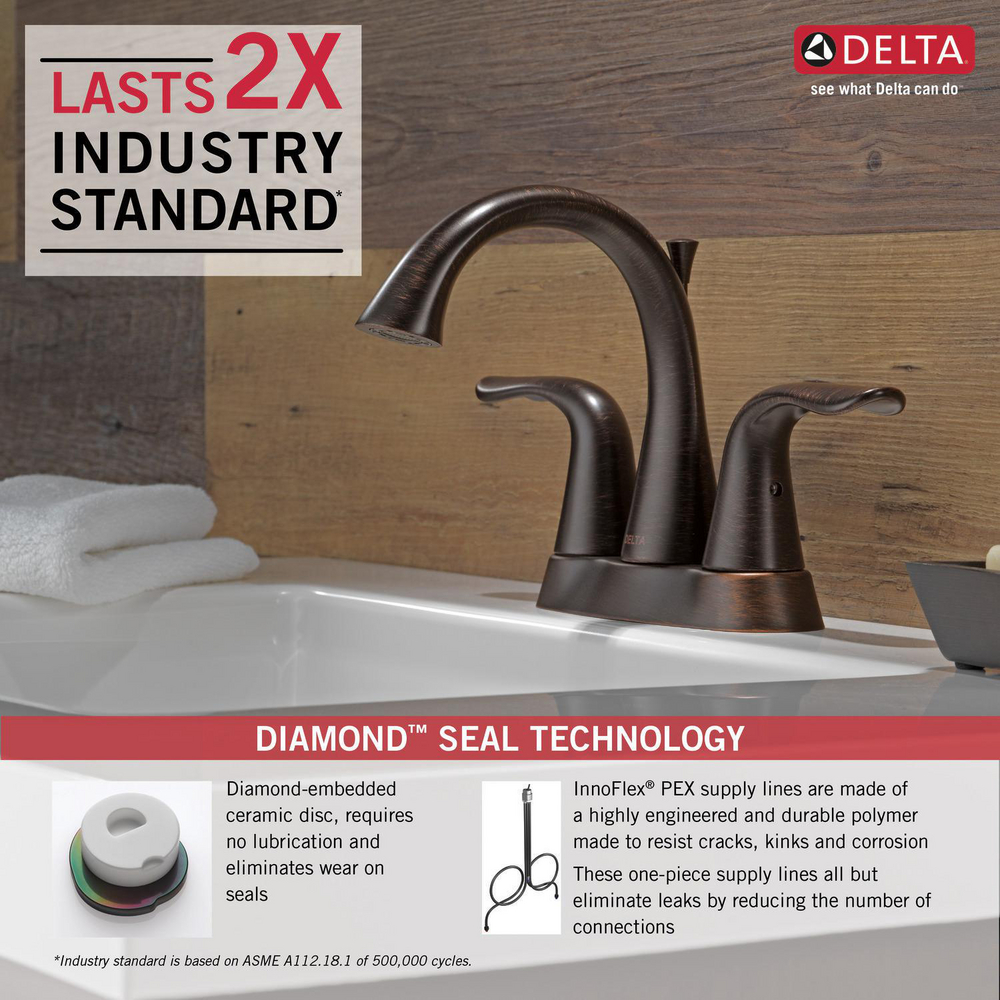 LASTS 2X INDUSTRY STANDARD*

DELTA
see what Delta can do

DELTA

DIAMOND™ SEAL TECHNOLOGY

Diamond-embedded ceramic disc, requires no lubrication and eliminates wear on seals

InnoFlex® PEX supply lines are made of a highly engineered and durable polymer made to resist cracks, kinks and corrosion

These one-piece supply lines all but eliminate leaks by reducing the number of connections

*Industry standard is based on ASME A112.18.1 of 500,000 cycles.