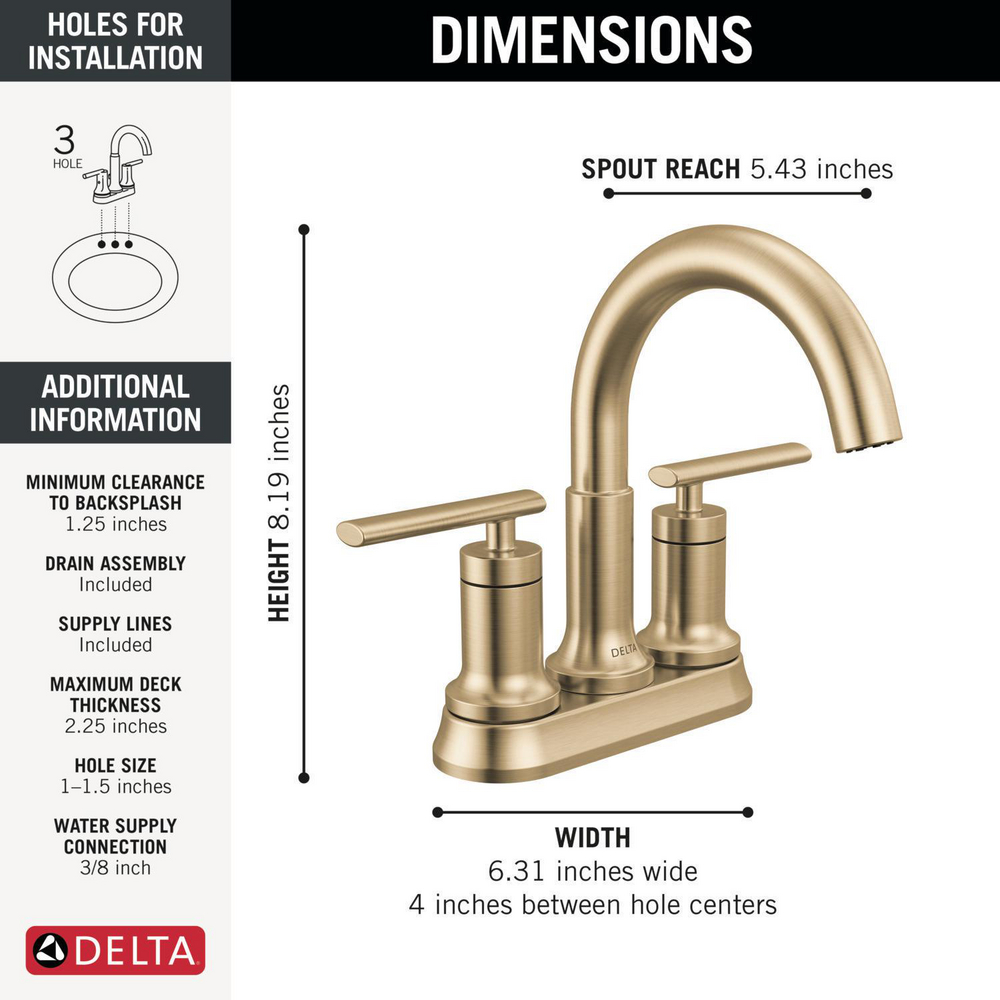 HOLES FOR INSTALLATION

3
HOLE

ADDITIONAL INFORMATION

MINIMUM CLEARANCE TO BACKSPLASH
1.25 inches

DRAIN ASSEMBLY
Included

SUPPLY LINES
Included

MAXIMUM DECK THICKNESS
2.25 inches

HOLE SIZE
1–1.5 inches

WATER SUPPLY CONNECTION
3/8 inch

DELTA

DIMENSIONS

SPOUT REACH 5.43 inches

HEIGHT 8.19 inches

DELTA

WIDTH
6.31 inches wide
4 inches between hole centers