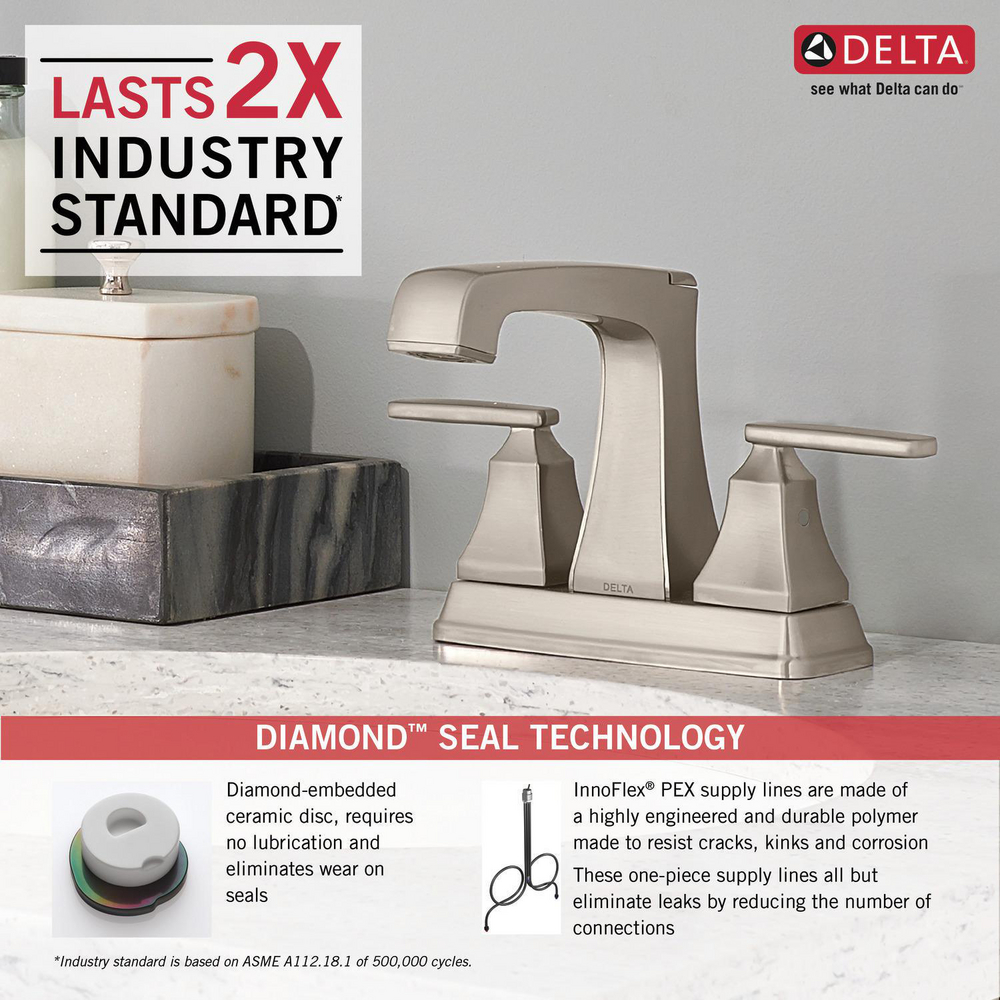 LASTS 2X INDUSTRY STANDARD*

DELTA
see what Delta can do™

DELTA

DIAMOND™ SEAL TECHNOLOGY

Diamond-embedded ceramic disc, requires no lubrication and eliminates wear on seals

InnoFlex® PEX supply lines are made of a highly engineered and durable polymer made to resist cracks, kinks and corrosion

These one-piece supply lines all but eliminate leaks by reducing the number of connections

*Industry standard is based on ASME A112.18.1 of 500,000 cycles.