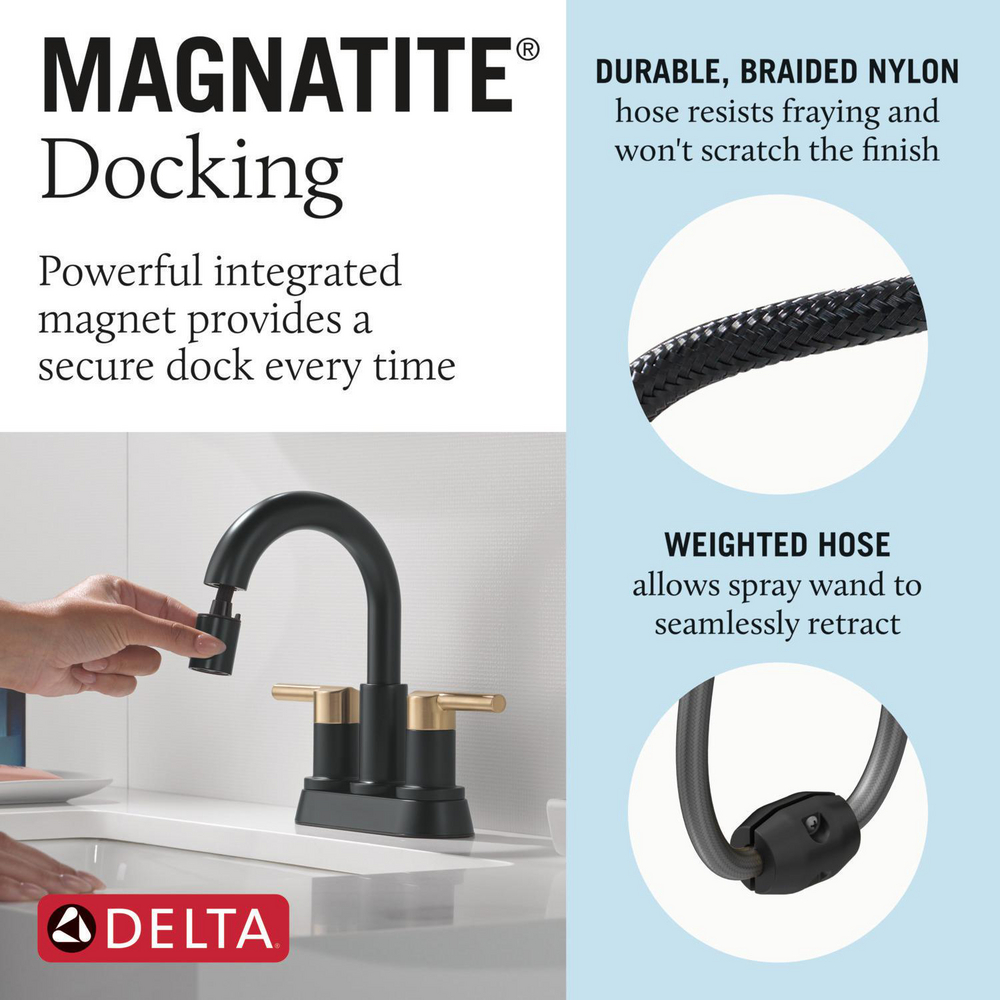 MAGNATITE®
Docking

Powerful integrated magnet provides a secure dock every time

DELTA

DURABLE, BRAIDED NYLON
hose resists fraying and won't scratch the finish

WEIGHTED HOSE
allows spray wand to seamlessly retract