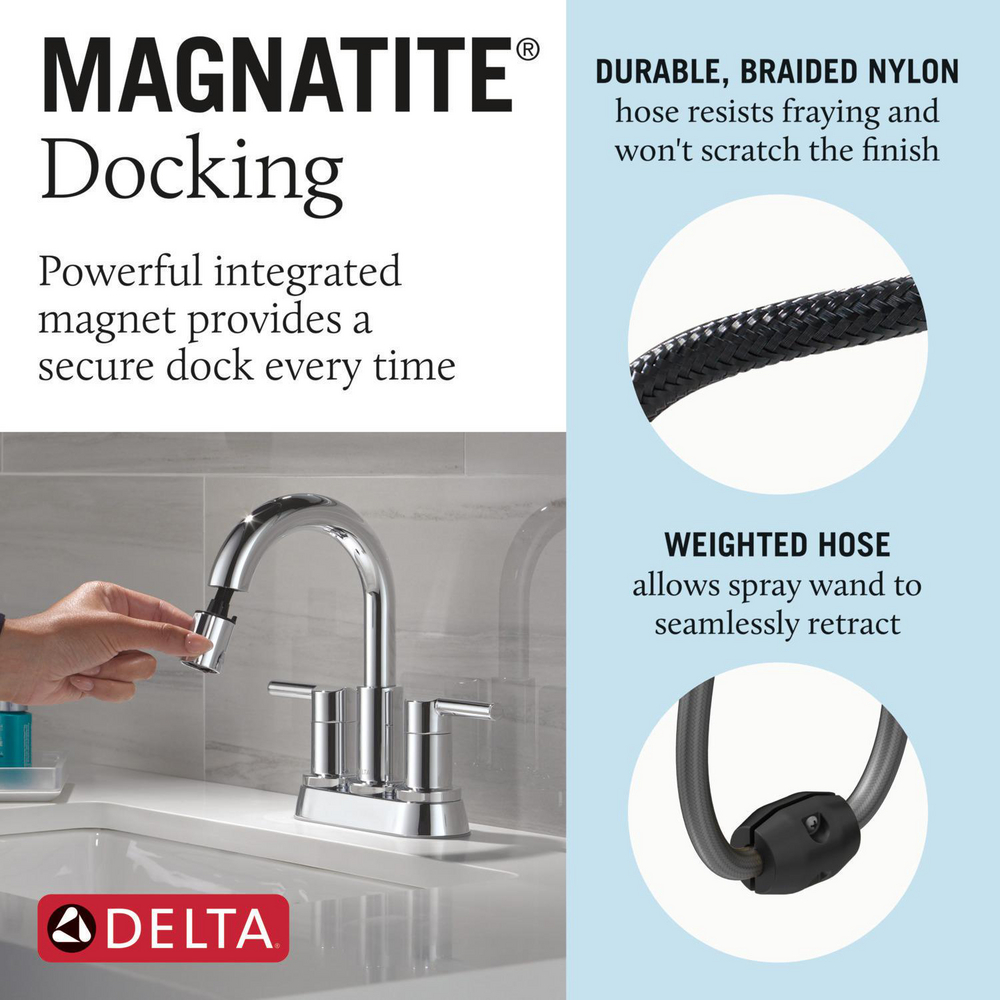 MAGNATITE®
Docking

Powerful integrated magnet provides a secure dock every time

DELTA

DURABLE, BRAIDED NYLON
hose resists fraying and won't scratch the finish

WEIGHTED HOSE
allows spray wand to seamlessly retract