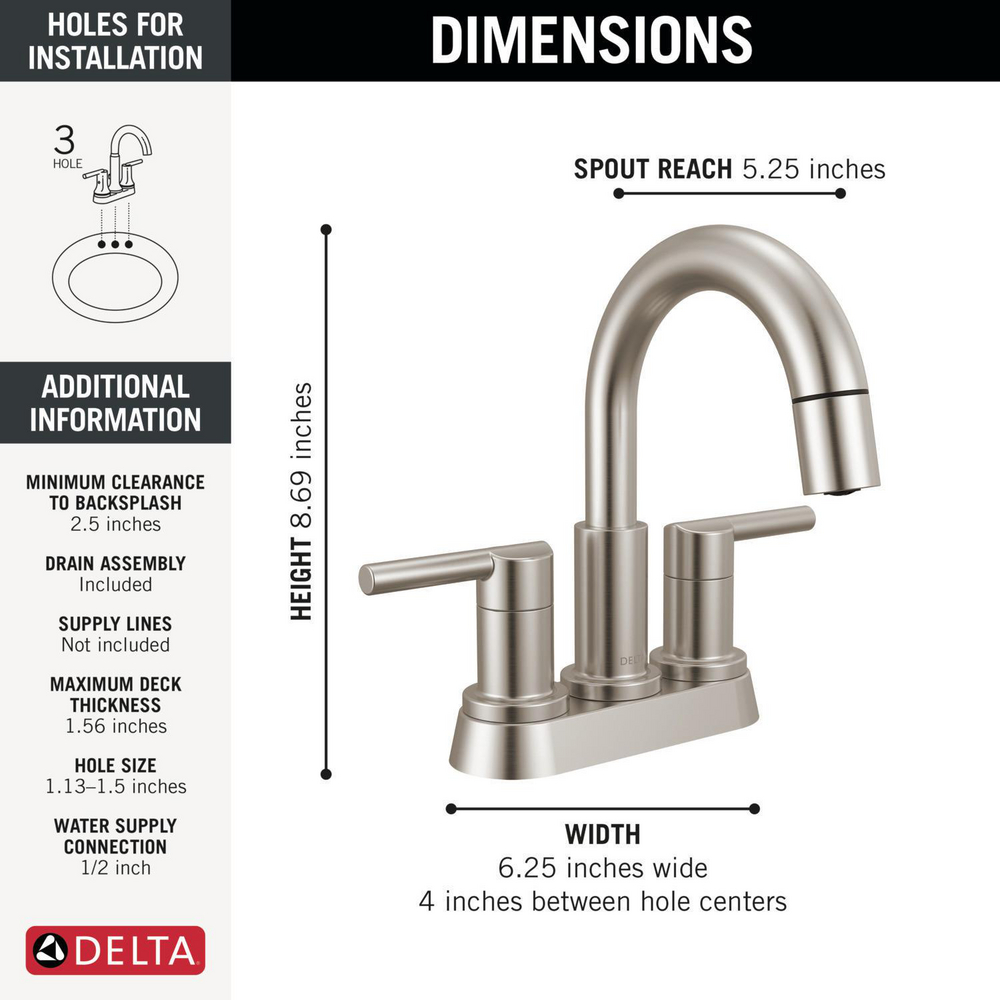 HOLES FOR INSTALLATION

3
HOLE

ADDITIONAL INFORMATION

MINIMUM CLEARANCE TO BACKSPLASH
2.5 inches

DRAIN ASSEMBLY
Included

SUPPLY LINES
Not included

MAXIMUM DECK THICKNESS
1.56 inches

HOLE SIZE
1.13–1.5 inches

WATER SUPPLY CONNECTION
1/2 inch

DELTA

DIMENSIONS

SPOUT REACH 5.25 inches

HEIGHT 8.69 inches

DELTA

WIDTH
6.25 inches wide
4 inches between hole centers