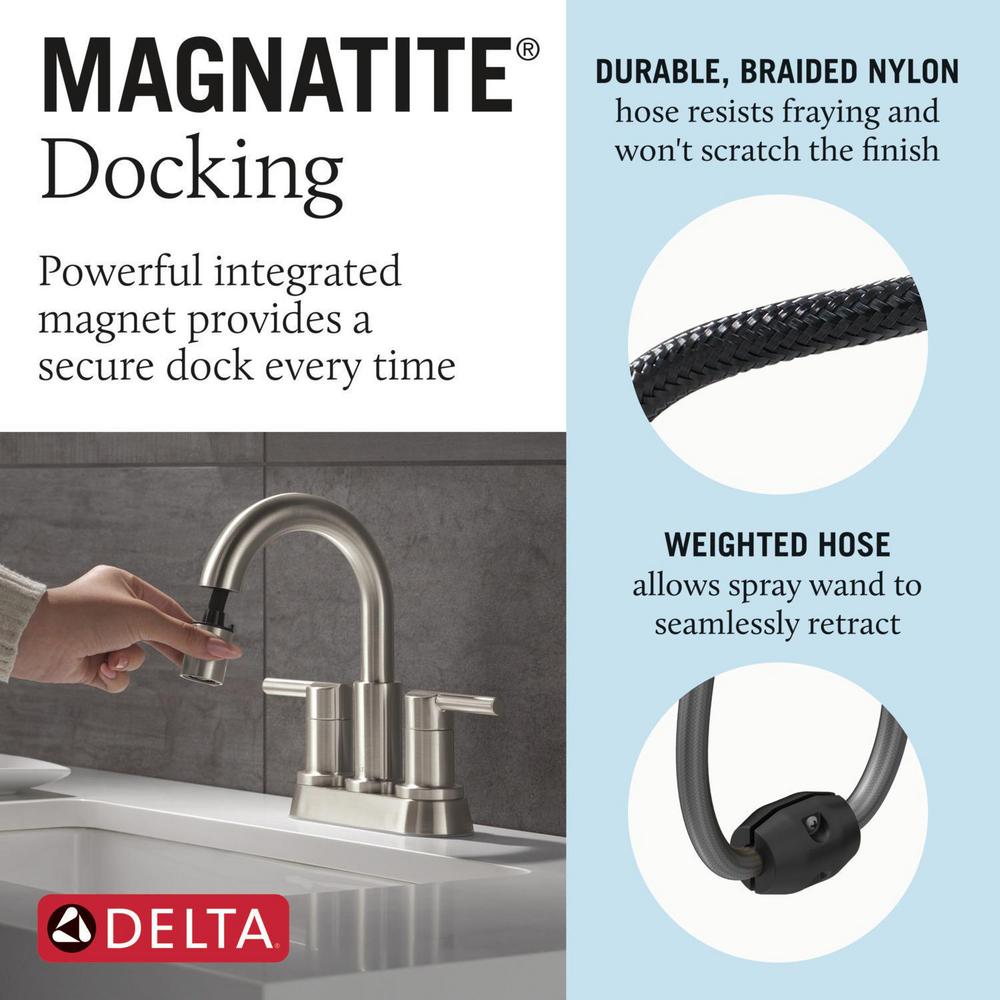 MAGNATITE®
Docking

Powerful integrated magnet provides a secure dock every time

DELTA

DURABLE, BRAIDED NYLON
hose resists fraying and won't scratch the finish

WEIGHTED HOSE
allows spray wand to seamlessly retract