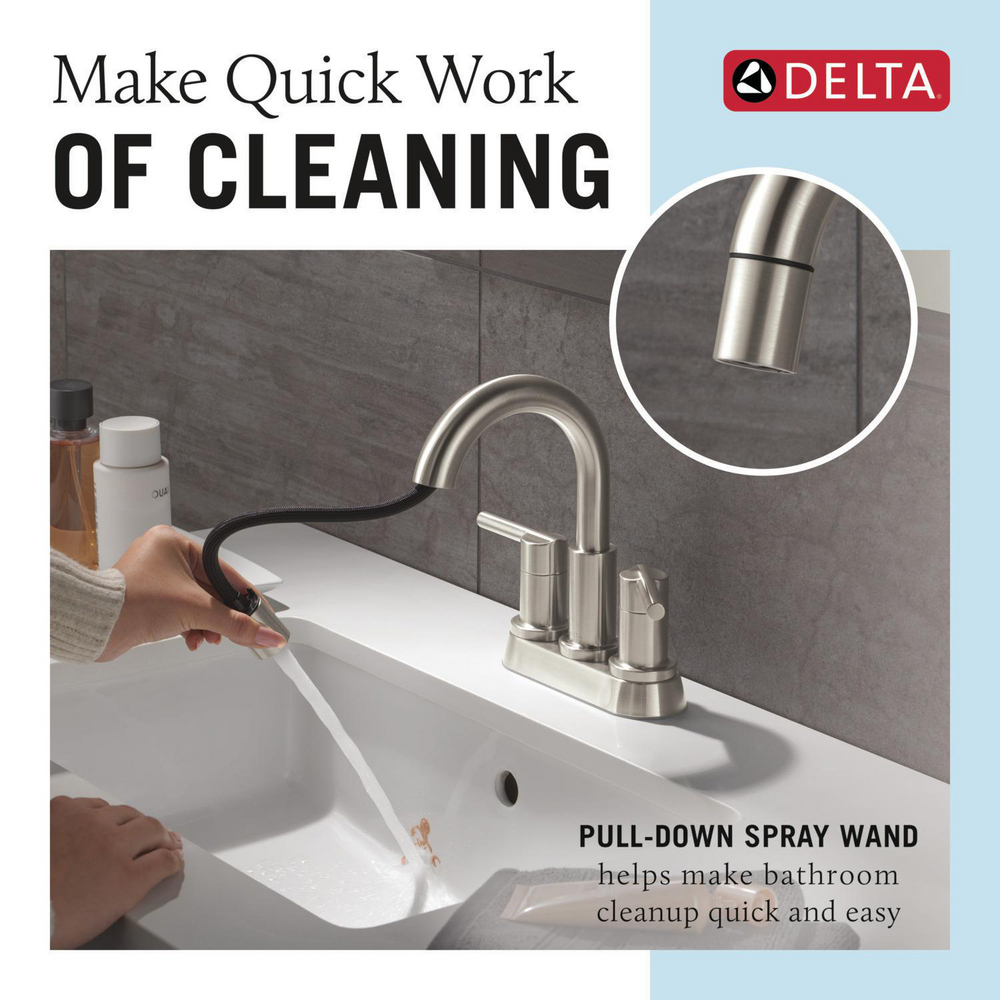 Make Quick Work
OF CLEANING

DELTA

PULL-DOWN SPRAY WAND
helps make bathroom cleanup quick and easy