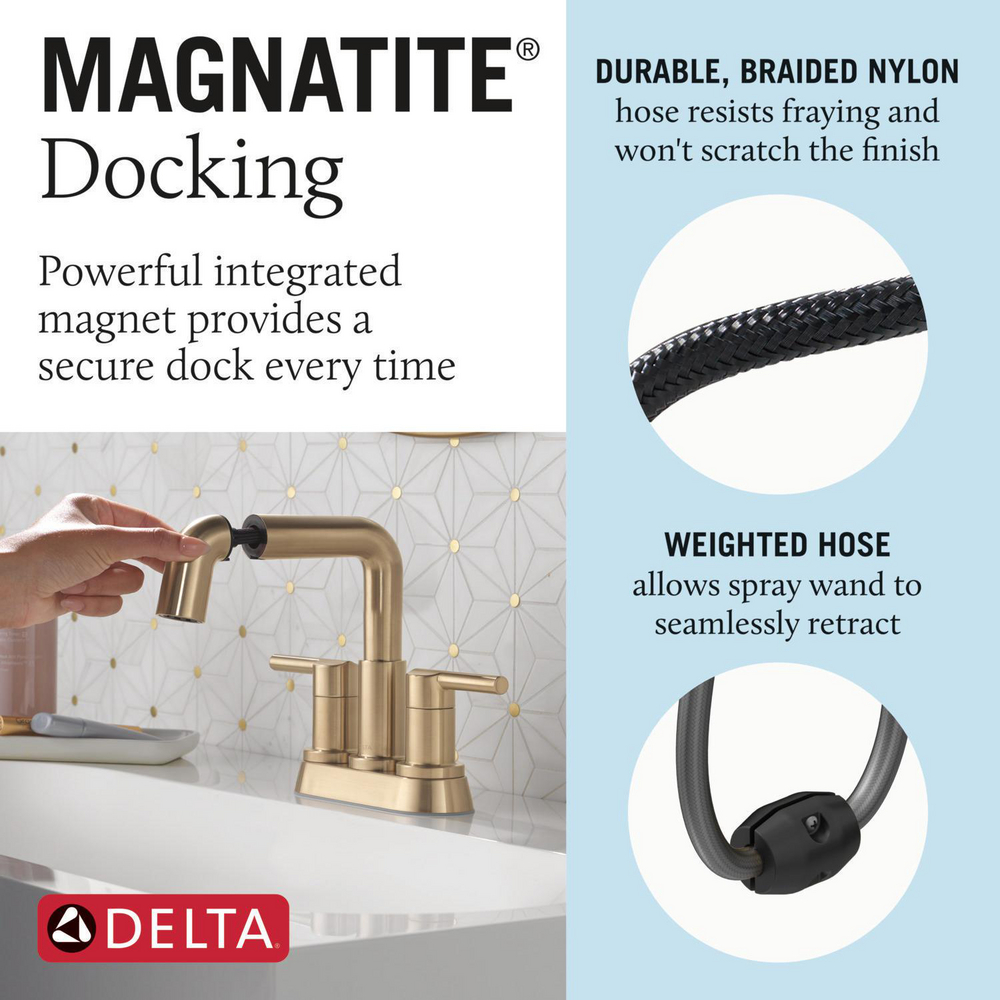 MAGNATITE®
Docking

Powerful integrated magnet provides a secure dock every time

DELTA

DURABLE, BRAIDED NYLON
hose resists fraying and won't scratch the finish

WEIGHTED HOSE
allows spray wand to seamlessly retract