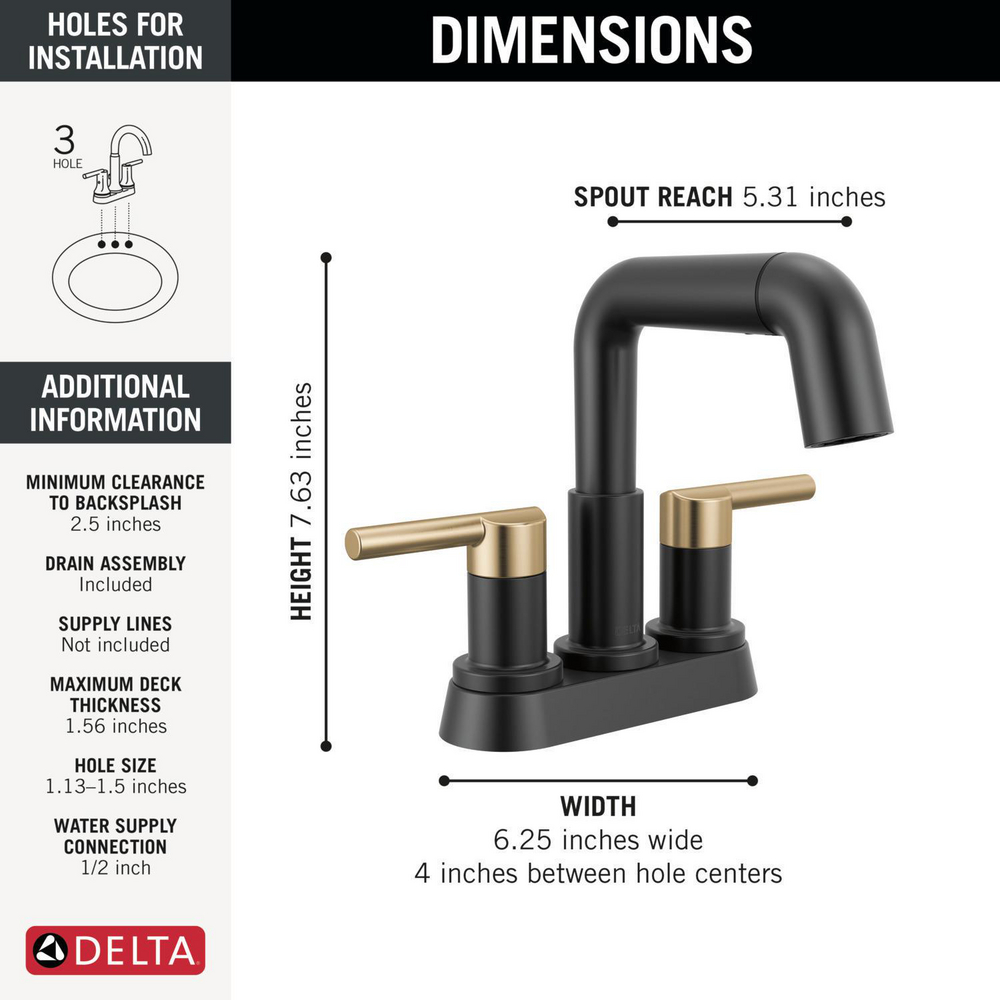 HOLES FOR INSTALLATION

3
HOLE

ADDITIONAL INFORMATION

MINIMUM CLEARANCE TO BACKSPLASH
2.5 inches

DRAIN ASSEMBLY
Included

SUPPLY LINES
Not included

MAXIMUM DECK THICKNESS
1.56 inches

HOLE SIZE
1.13–1.5 inches

WATER SUPPLY CONNECTION
1/2 inch

DELTA

DIMENSIONS

SPOUT REACH 5.31 inches

HEIGHT 7.63 inches

DELTA

WIDTH
6.25 inches wide
4 inches between hole centers