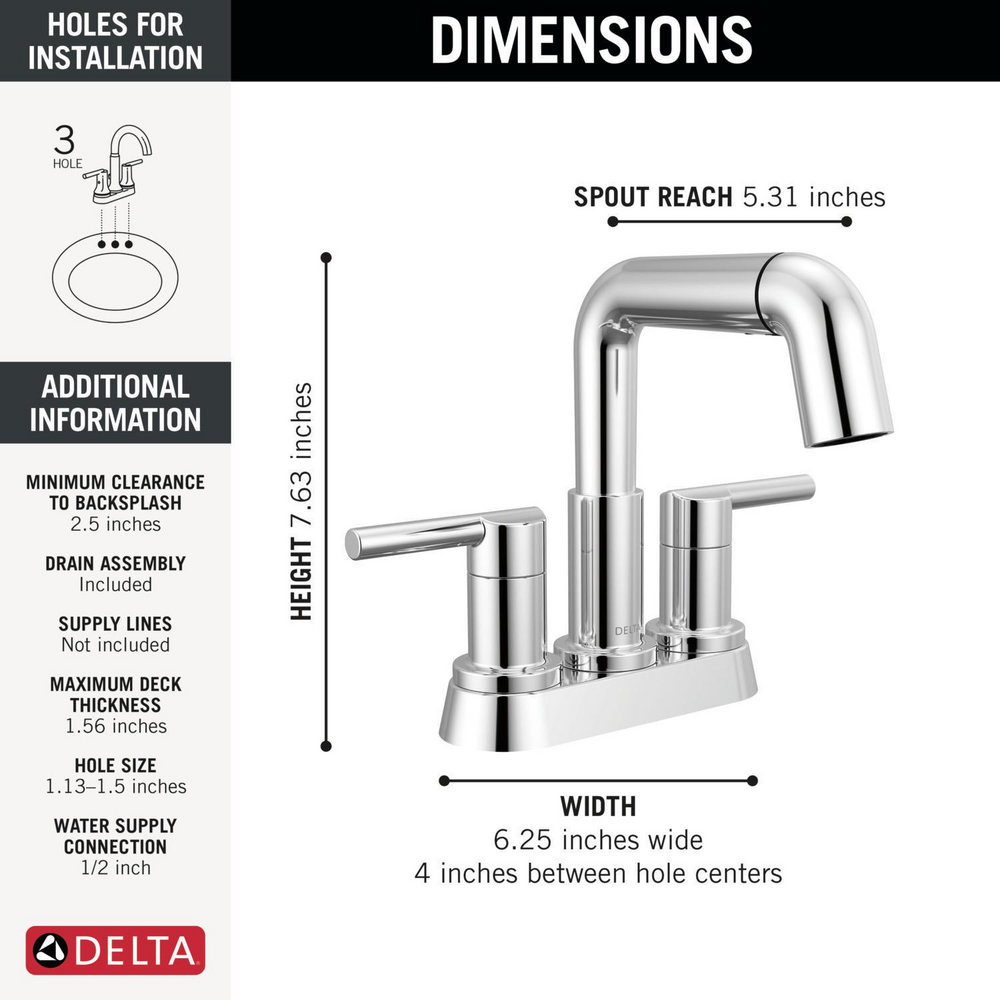 HOLES FOR INSTALLATION

3
HOLE

ADDITIONAL INFORMATION

MINIMUM CLEARANCE TO BACKSPLASH
2.5 inches

DRAIN ASSEMBLY
Included

SUPPLY LINES
Not included

MAXIMUM DECK THICKNESS
1.56 inches

HOLE SIZE
1.13–1.5 inches

WATER SUPPLY CONNECTION
1/2 inch

DELTA

DIMENSIONS

SPOUT REACH 5.31 inches

HEIGHT 7.63 inches

DELTA

WIDTH
6.25 inches wide
4 inches between hole centers