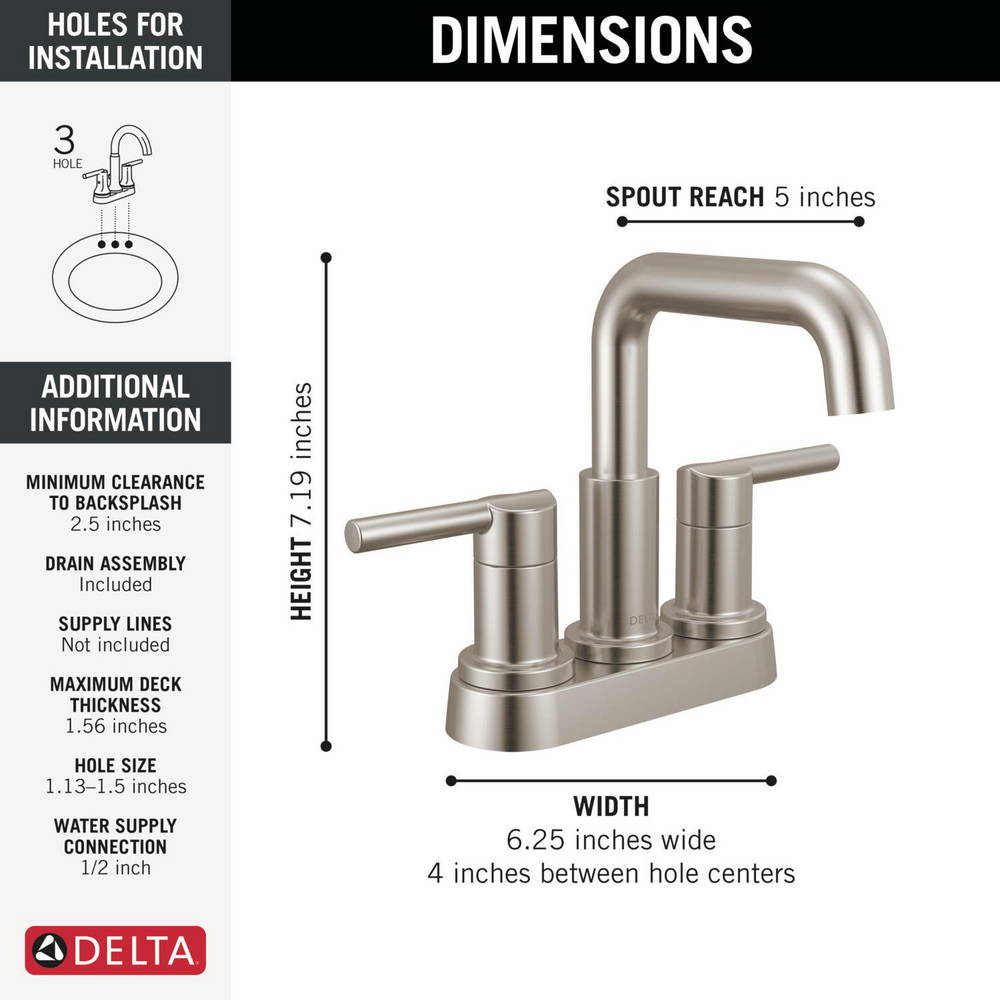 HOLES FOR INSTALLATION

3
HOLE

ADDITIONAL INFORMATION

MINIMUM CLEARANCE TO BACKSPLASH
2.5 inches

DRAIN ASSEMBLY
Included

SUPPLY LINES
Not included

MAXIMUM DECK THICKNESS
1.56 inches

HOLE SIZE
1.13–1.5 inches

WATER SUPPLY CONNECTION
1/2 inch

DELTA

DIMENSIONS

SPOUT REACH 5 inches

HEIGHT 7.19 inches

DELTA

WIDTH
6.25 inches wide
4 inches between hole centers