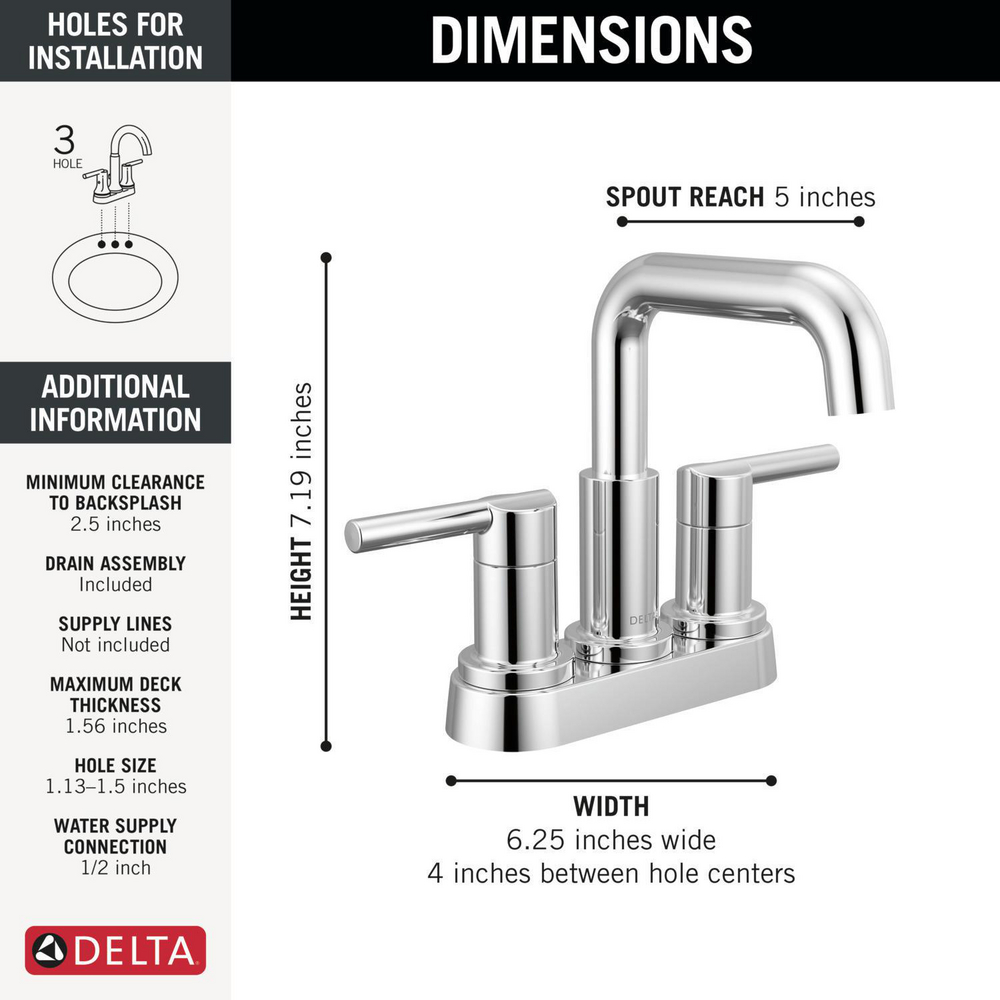 HOLES FOR INSTALLATION

3
HOLE

ADDITIONAL INFORMATION

MINIMUM CLEARANCE TO BACKSPLASH
2.5 inches

DRAIN ASSEMBLY
Included

SUPPLY LINES
Not included

MAXIMUM DECK THICKNESS
1.56 inches

HOLE SIZE
1.13–1.5 inches

WATER SUPPLY CONNECTION
1/2 inch

DELTA

DIMENSIONS

SPOUT REACH 5 inches

HEIGHT 7.19 inches

DELTA

WIDTH
6.25 inches wide
4 inches between hole centers