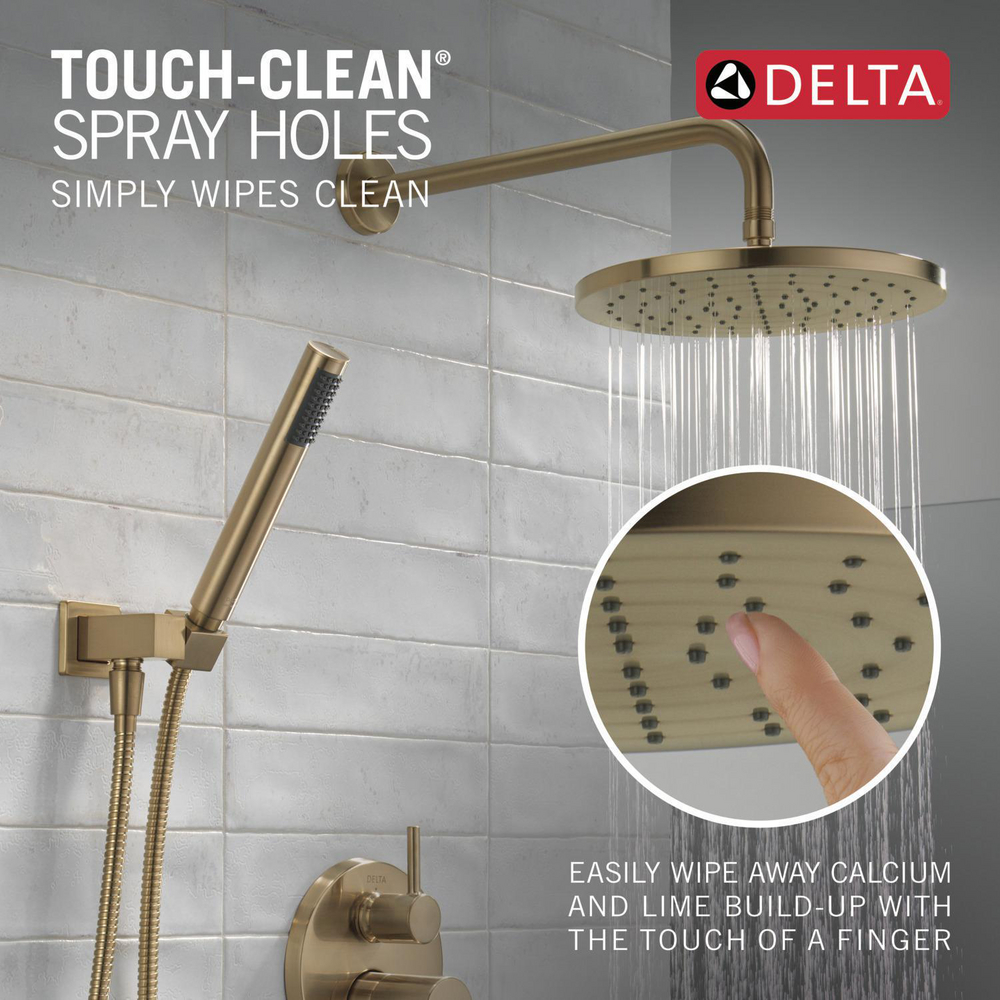 TOUCH-CLEAN®
SPRAY HOLES
SIMPLY WIPES CLEAN

DELTA

DELTA

EASILY WIPE AWAY CALCIUM AND LIME BUILD-UP WITH THE TOUCH OF A FINGER