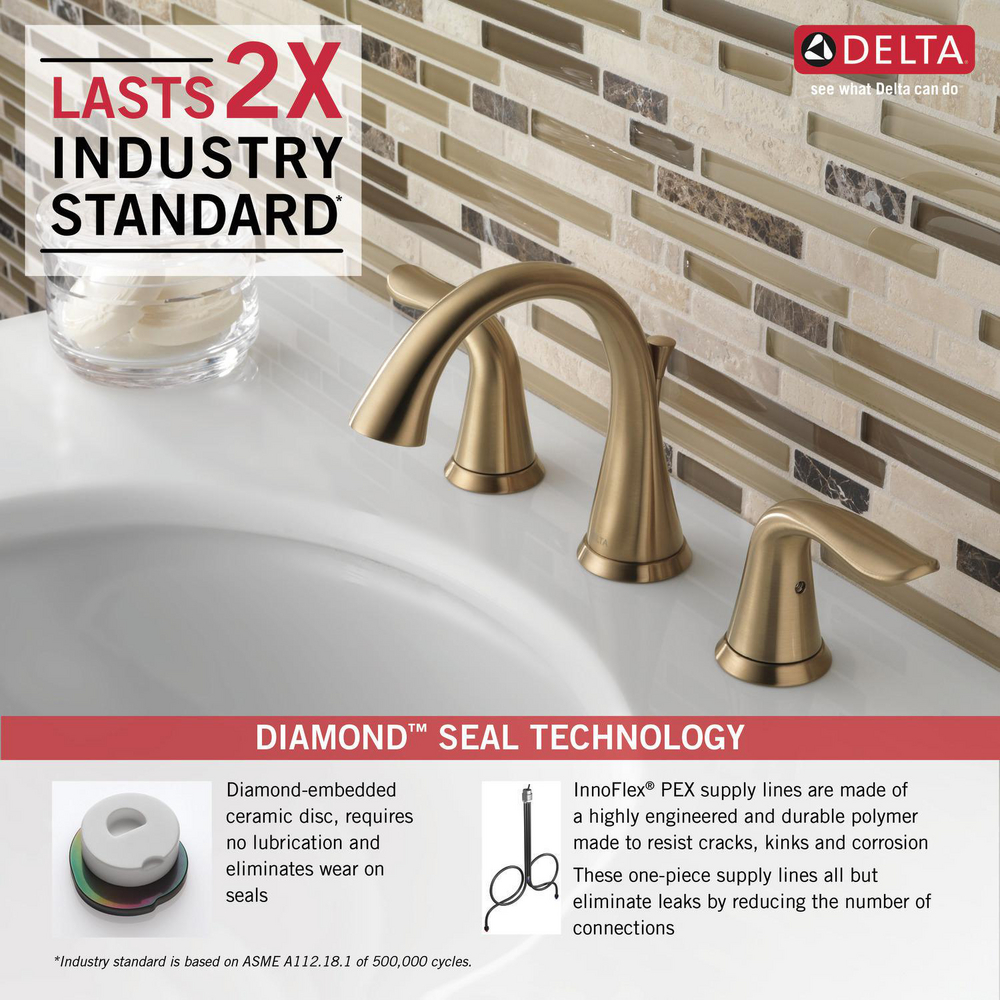 LASTS 2X INDUSTRY STANDARD*

DELTA
see what Delta can do

DIAMOND™ SEAL TECHNOLOGY

Diamond-embedded ceramic disc, requires no lubrication and eliminates wear on seals

InnoFlex® PEX supply lines are made of a highly engineered and durable polymer made to resist cracks, kinks and corrosion

These one-piece supply lines all but eliminate leaks by reducing the number of connections

*Industry standard is based on ASME A112.18.1 of 500,000 cycles.