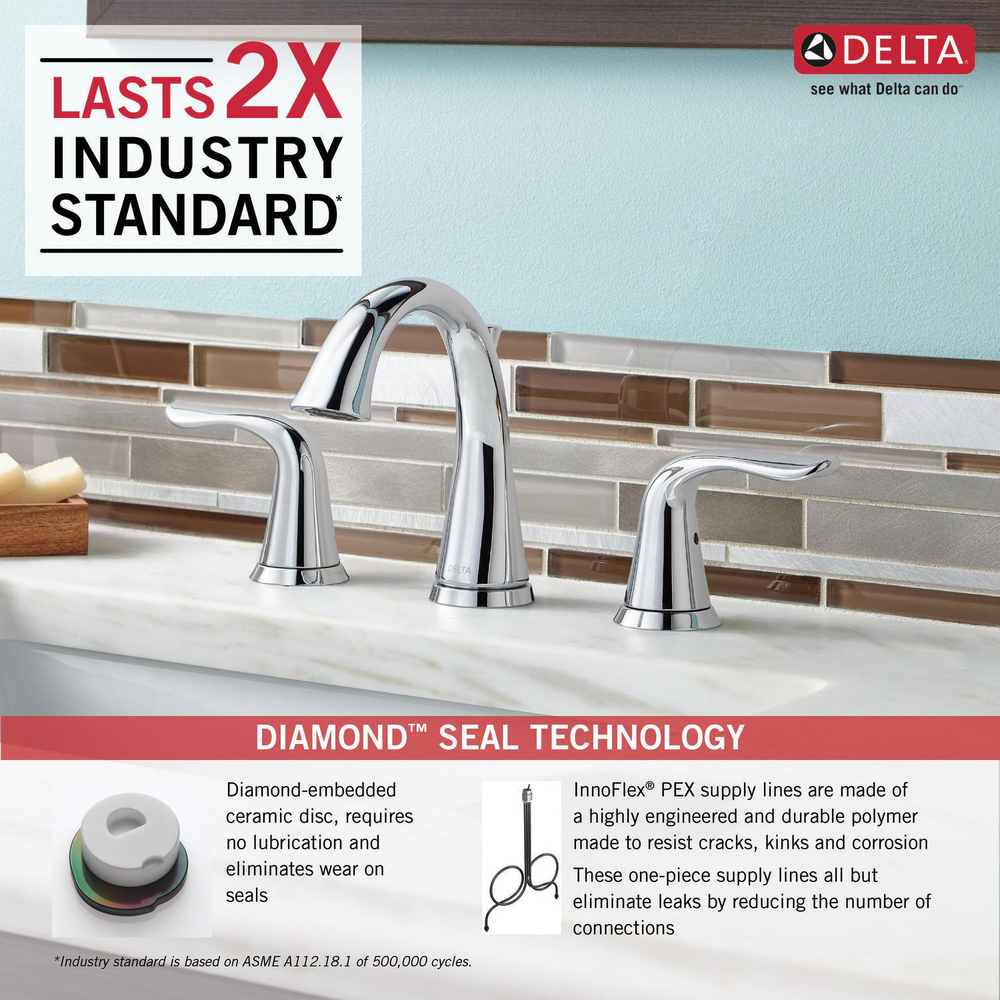 LASTS 2X INDUSTRY STANDARD*

DELTA
see what Delta can do™

DELTA

DIAMOND™ SEAL TECHNOLOGY

Diamond-embedded ceramic disc, requires no lubrication and eliminates wear on seals

InnoFlex® PEX supply lines are made of a highly engineered and durable polymer made to resist cracks, kinks and corrosion

These one-piece supply lines all but eliminate leaks by reducing the number of connections

*Industry standard is based on ASME A112.18.1 of 500,000 cycles.