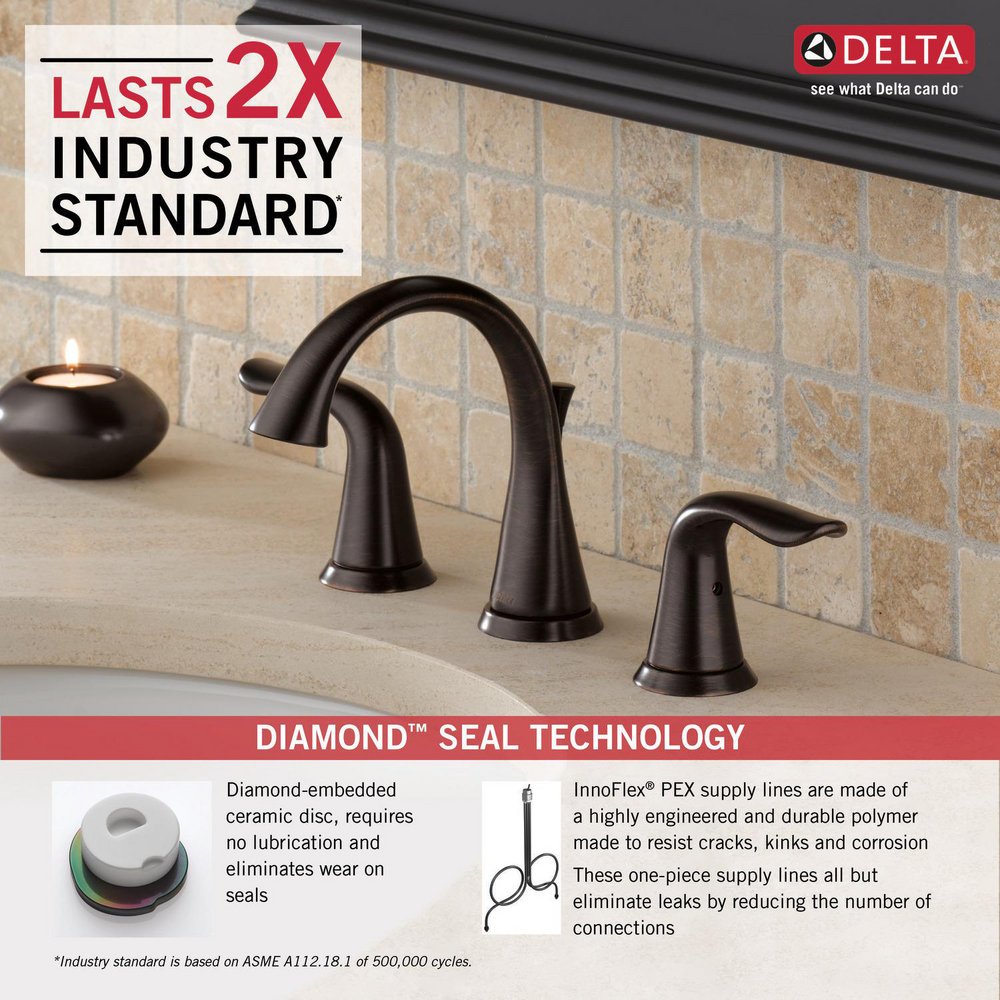 LASTS 2X INDUSTRY STANDARD*

DELTA
see what Delta can do

DIAMOND™ SEAL TECHNOLOGY

Diamond-embedded ceramic disc, requires no lubrication and eliminates wear on seals

InnoFlex® PEX supply lines are made of a highly engineered and durable polymer made to resist cracks, kinks and corrosion

These one-piece supply lines all but eliminate leaks by reducing the number of connections

*Industry standard is based on ASME A112.18.1 of 500,000 cycles.