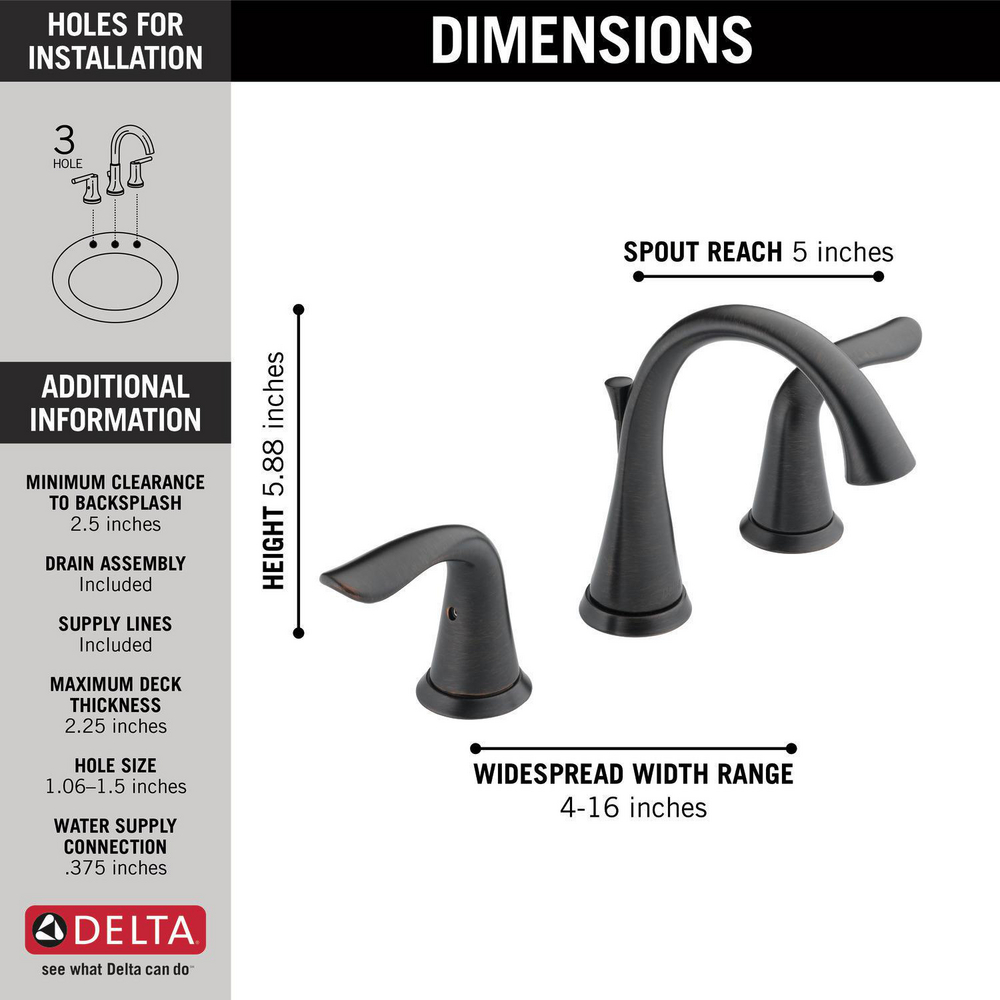 HOLES FOR INSTALLATION

3 HOLE

ADDITIONAL INFORMATION

MINIMUM CLEARANCE TO BACKSPLASH
2.5 inches

DRAIN ASSEMBLY
Included

SUPPLY LINES
Included

MAXIMUM DECK THICKNESS
2.25 inches

HOLE SIZE
1.06–1.5 inches

WATER SUPPLY CONNECTION
.375 inches

DELTA
see what Delta can do

DIMENSIONS

SPOUT REACH 5 inches

HEIGHT 5.88 inches

WIDESPREAD WIDTH RANGE
4-16 inches