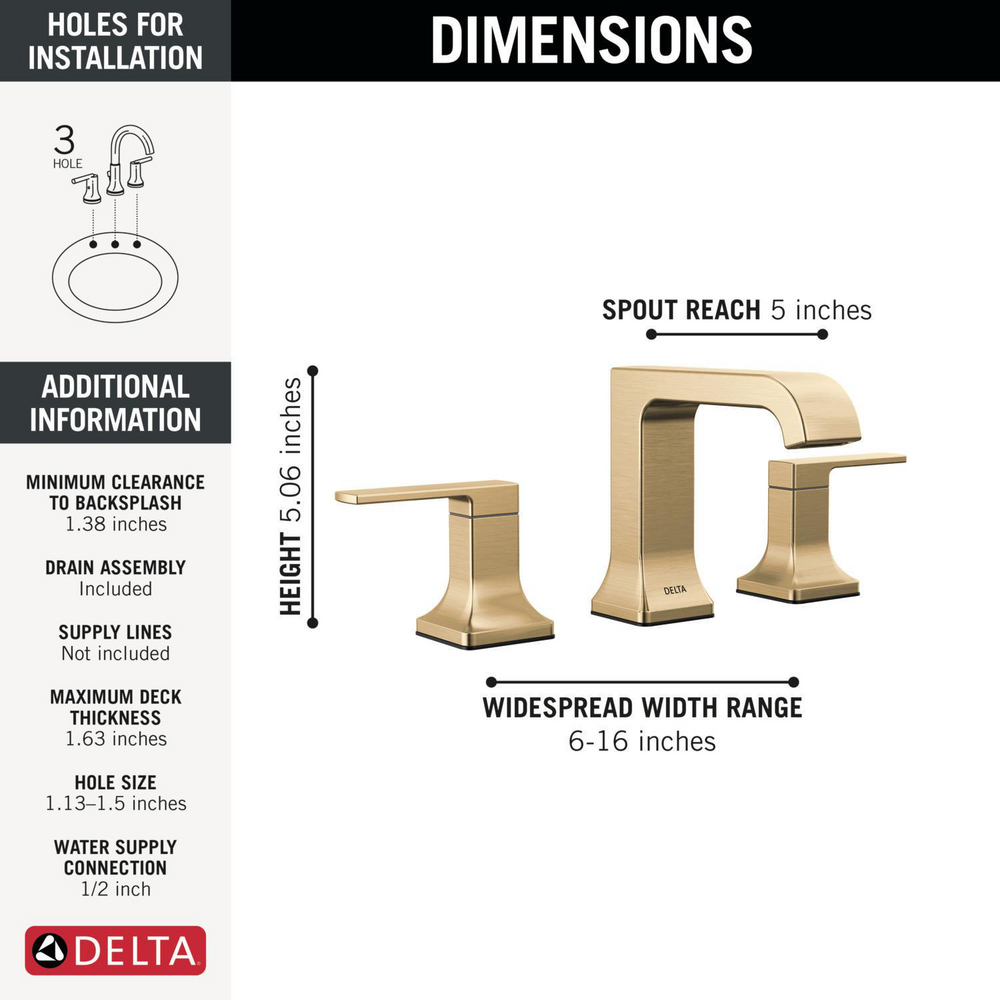 HOLES FOR INSTALLATION

3 HOLE

ADDITIONAL INFORMATION

MINIMUM CLEARANCE TO BACKSPLASH
1.38 inches

DRAIN ASSEMBLY
Included

SUPPLY LINES
Not included

MAXIMUM DECK THICKNESS
1.63 inches

HOLE SIZE
1.13–1.5 inches

WATER SUPPLY CONNECTION
1/2 inch

DELTA

DIMENSIONS

SPOUT REACH 5 inches

HEIGHT 5.06 inches

DELTA

WIDESPREAD WIDTH RANGE
6-16 inches