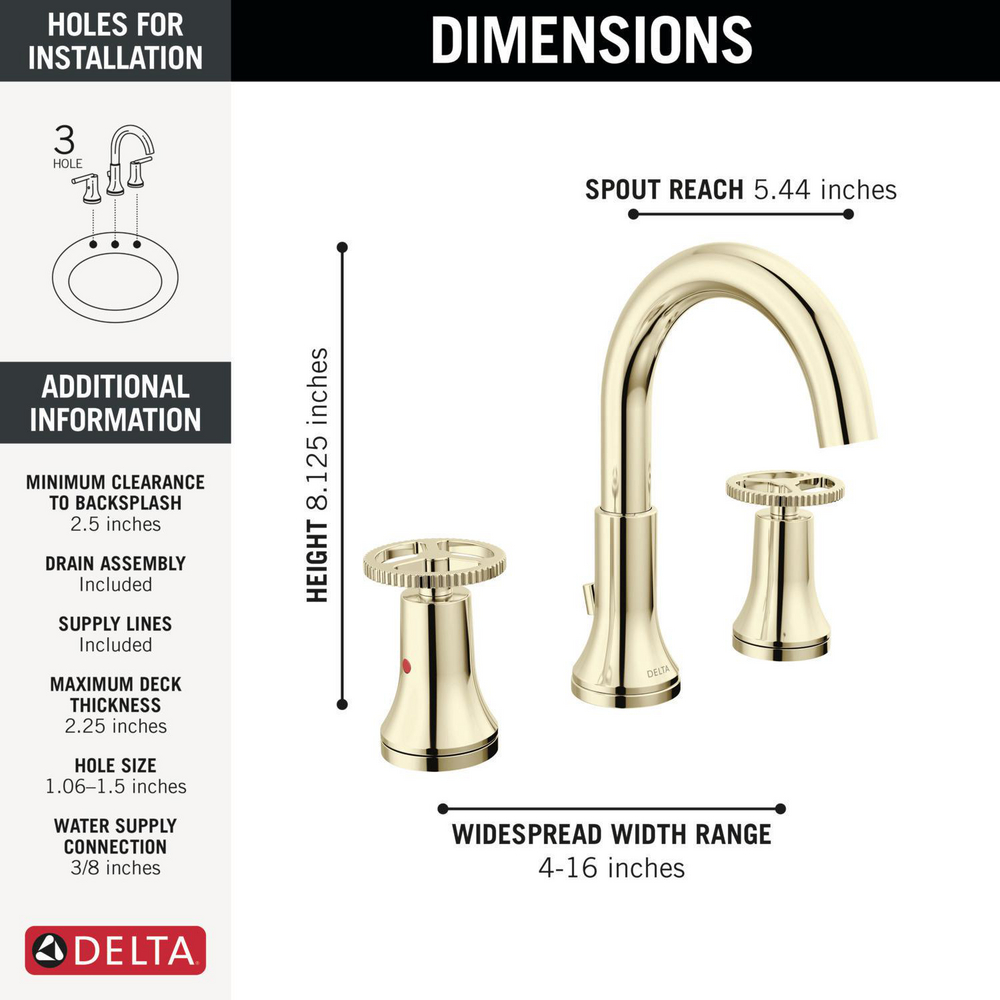 HOLES FOR INSTALLATION

3 HOLE

ADDITIONAL INFORMATION

MINIMUM CLEARANCE TO BACKSPLASH
2.5 inches

DRAIN ASSEMBLY
Included

SUPPLY LINES
Included

MAXIMUM DECK THICKNESS
2.25 inches

HOLE SIZE
1.06–1.5 inches

WATER SUPPLY CONNECTION
3/8 inches

DELTA

DIMENSIONS

SPOUT REACH 5.44 inches

HEIGHT 8.125 inches

DELTA

WIDESPREAD WIDTH RANGE
4-16 inches