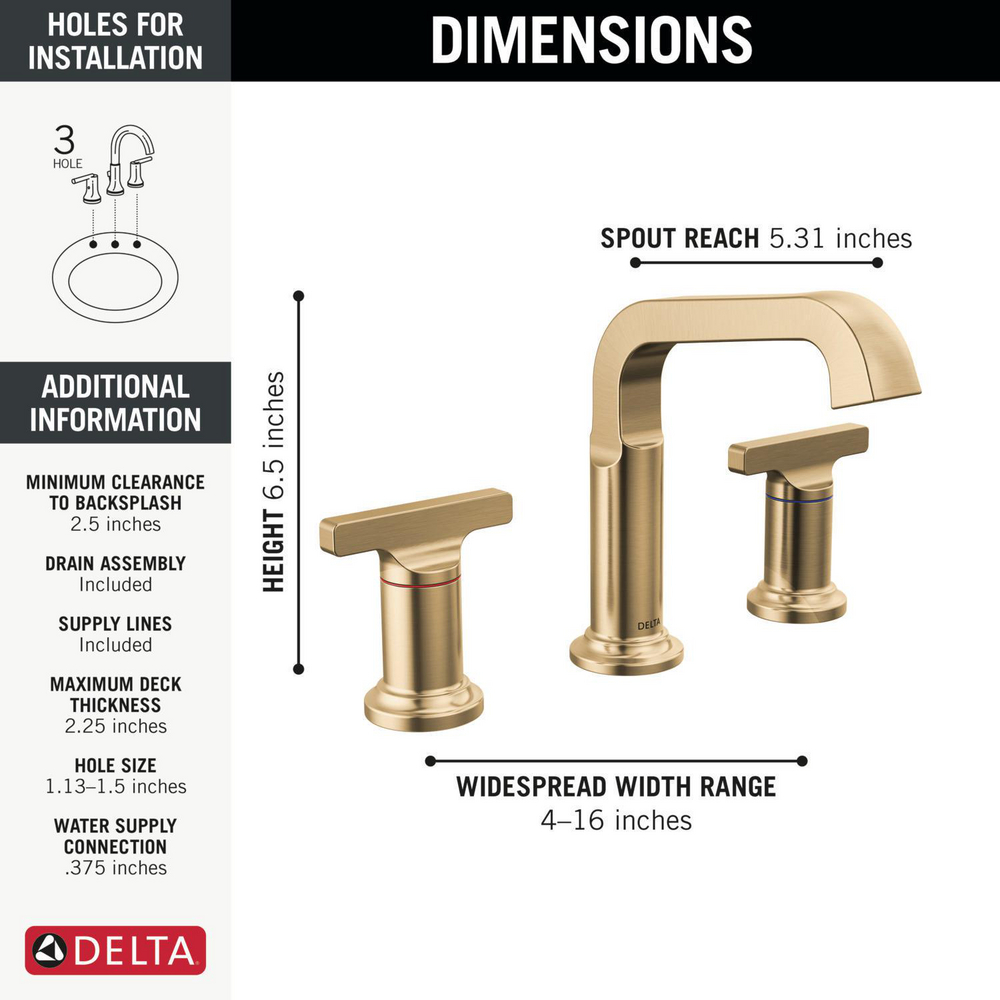 HOLES FOR INSTALLATION

3 HOLE

ADDITIONAL INFORMATION

MINIMUM CLEARANCE TO BACKSPLASH
2.5 inches

DRAIN ASSEMBLY
Included

SUPPLY LINES
Included

MAXIMUM DECK THICKNESS
2.25 inches

HOLE SIZE
1.13–1.5 inches

WATER SUPPLY CONNECTION
.375 inches

DELTA

DIMENSIONS

SPOUT REACH 5.31 inches

HEIGHT 6.5 inches

DELTA

WIDESPREAD WIDTH RANGE
4–16 inches