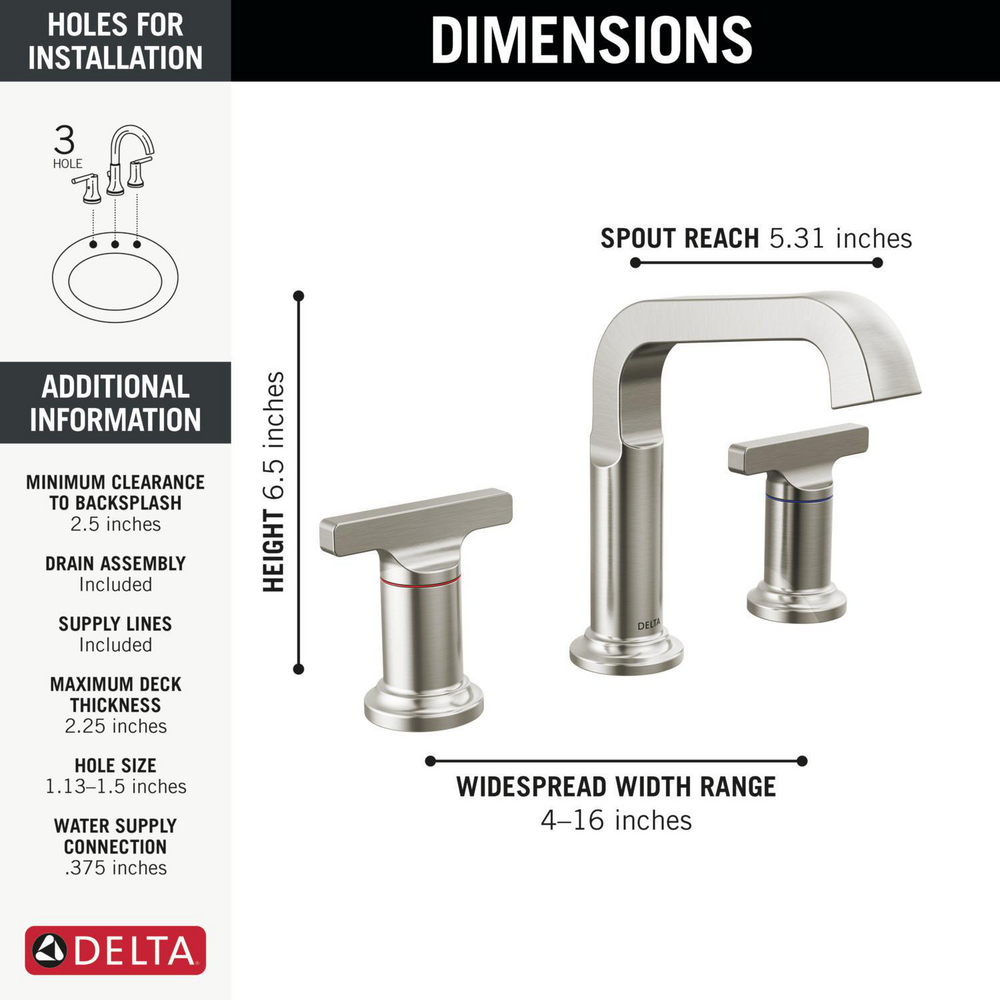 HOLES FOR INSTALLATION

3
HOLE

ADDITIONAL INFORMATION

MINIMUM CLEARANCE TO BACKSPLASH
2.5 inches

DRAIN ASSEMBLY
Included

SUPPLY LINES
Included

MAXIMUM DECK THICKNESS
2.25 inches

HOLE SIZE
1.13–1.5 inches

WATER SUPPLY CONNECTION
.375 inches

DELTA

DIMENSIONS

SPOUT REACH 5.31 inches

HEIGHT 6.5 inches

DELTA

WIDESPREAD WIDTH RANGE
4–16 inches