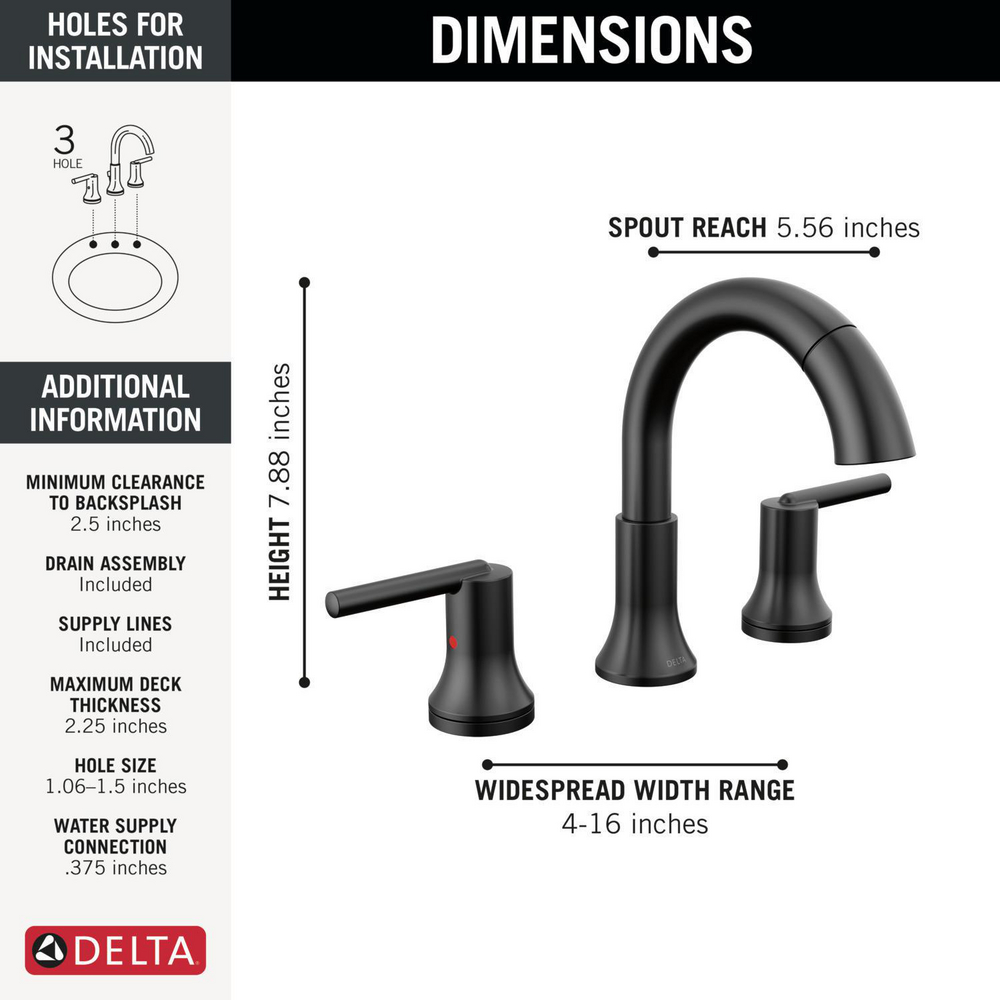 HOLES FOR INSTALLATION

3 HOLE

ADDITIONAL INFORMATION

MINIMUM CLEARANCE TO BACKSPLASH
2.5 inches

DRAIN ASSEMBLY
Included

SUPPLY LINES
Included

MAXIMUM DECK THICKNESS
2.25 inches

HOLE SIZE
1.06–1.5 inches

WATER SUPPLY CONNECTION
.375 inches

DELTA

DIMENSIONS

SPOUT REACH 5.56 inches

HEIGHT 7.88 inches

DELTA

WIDESPREAD WIDTH RANGE
4-16 inches