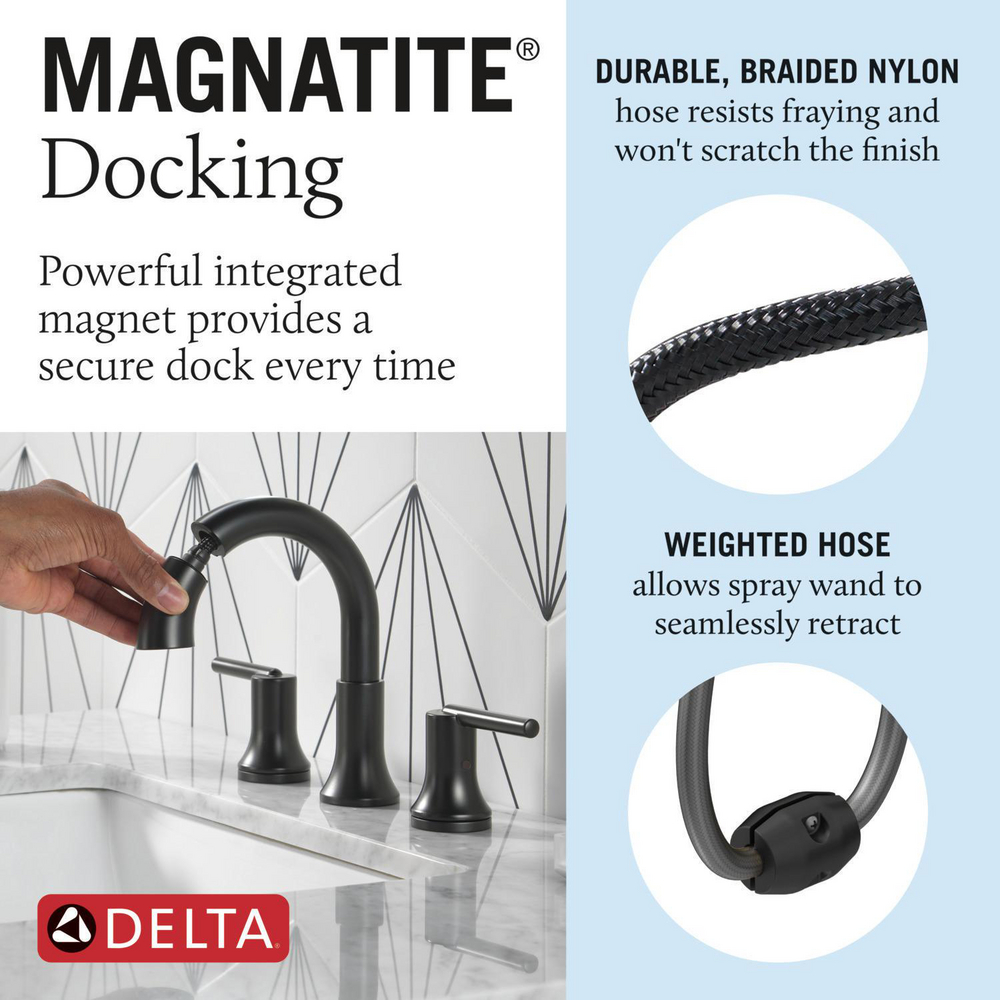 MAGNATITE®
Docking

Powerful integrated magnet provides a secure dock every time

DELTA

DURABLE, BRAIDED NYLON
hose resists fraying and won't scratch the finish

WEIGHTED HOSE
allows spray wand to seamlessly retract