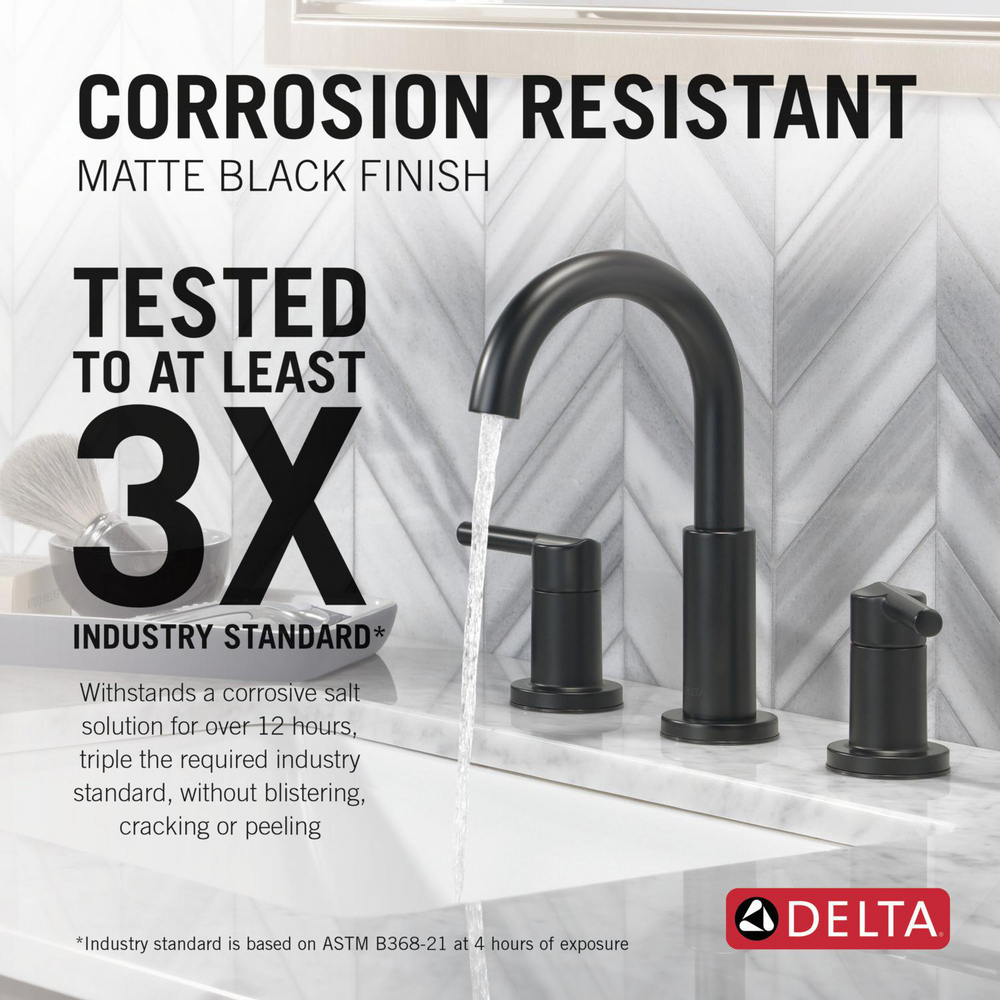 CORROSION RESISTANT
MATTE BLACK FINISH

TESTED
TO AT LEAST
3X
INDUSTRY STANDARD*

Withstands a corrosive salt solution for over 12 hours, triple the required industry standard, without blistering, cracking or peeling

DELTA

*Industry standard is based on ASTM B368-21 at 4 hours of exposure