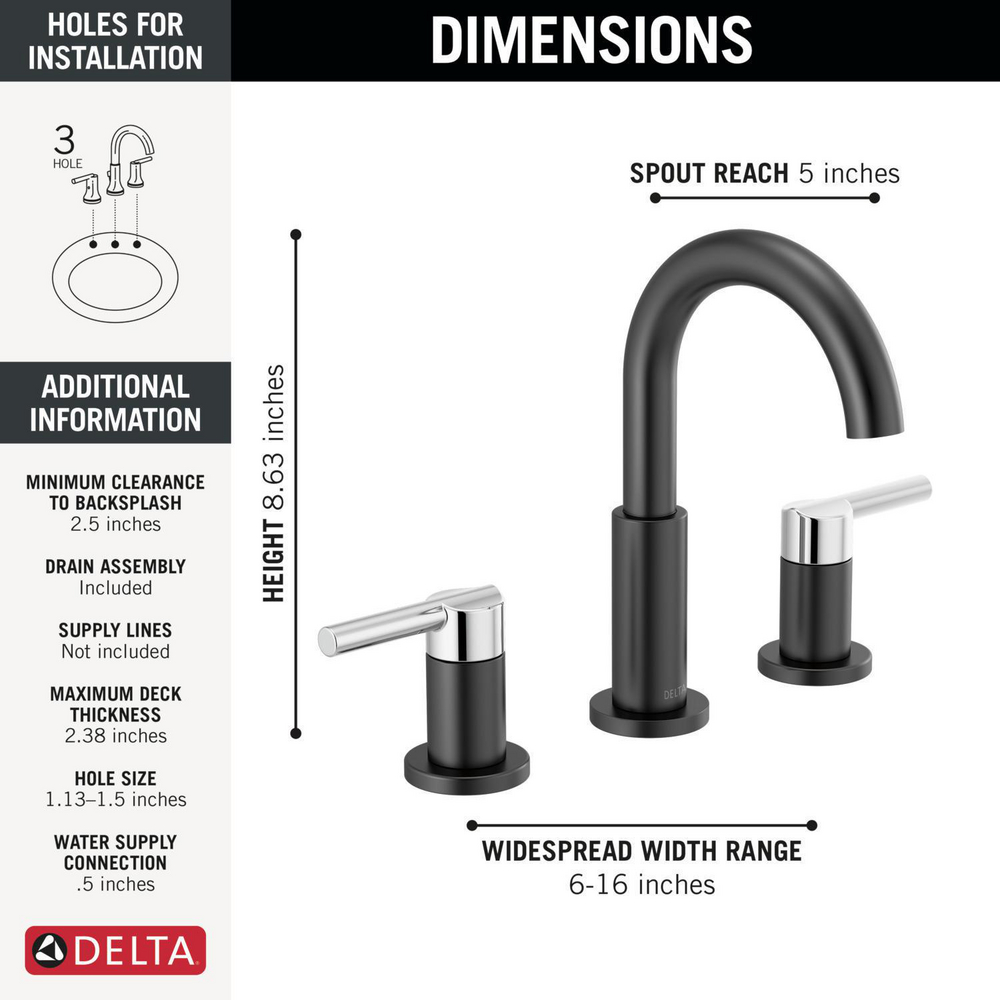 HOLES FOR INSTALLATION

3 HOLE

ADDITIONAL INFORMATION

MINIMUM CLEARANCE TO BACKSPLASH
2.5 inches

DRAIN ASSEMBLY
Included

SUPPLY LINES
Not included

MAXIMUM DECK THICKNESS
2.38 inches

HOLE SIZE
1.13–1.5 inches

WATER SUPPLY CONNECTION
.5 inches

DELTA

DIMENSIONS

SPOUT REACH 5 inches

HEIGHT 8.63 inches

DELTA

WIDESPREAD WIDTH RANGE
6-16 inches