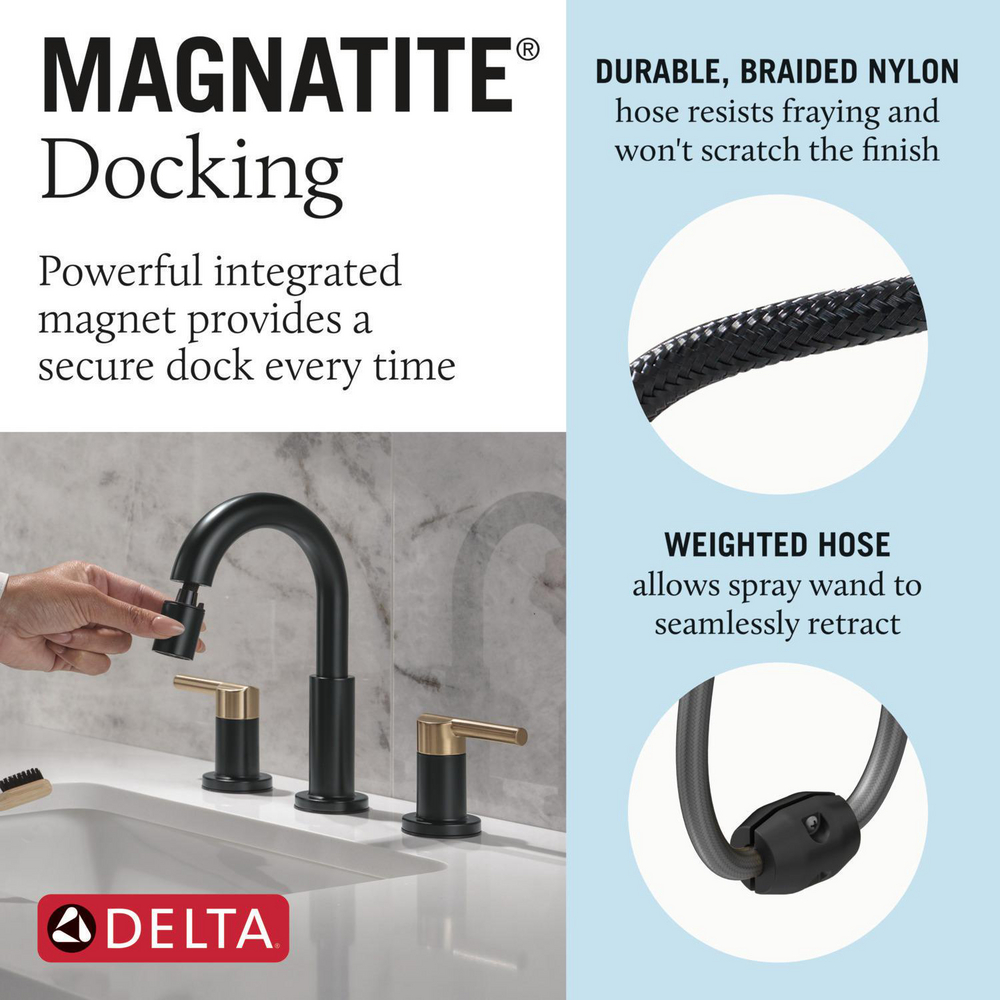 MAGNATITE®
Docking

Powerful integrated magnet provides a secure dock every time

DELTA

DURABLE, BRAIDED NYLON
hose resists fraying and won't scratch the finish

WEIGHTED HOSE
allows spray wand to seamlessly retract