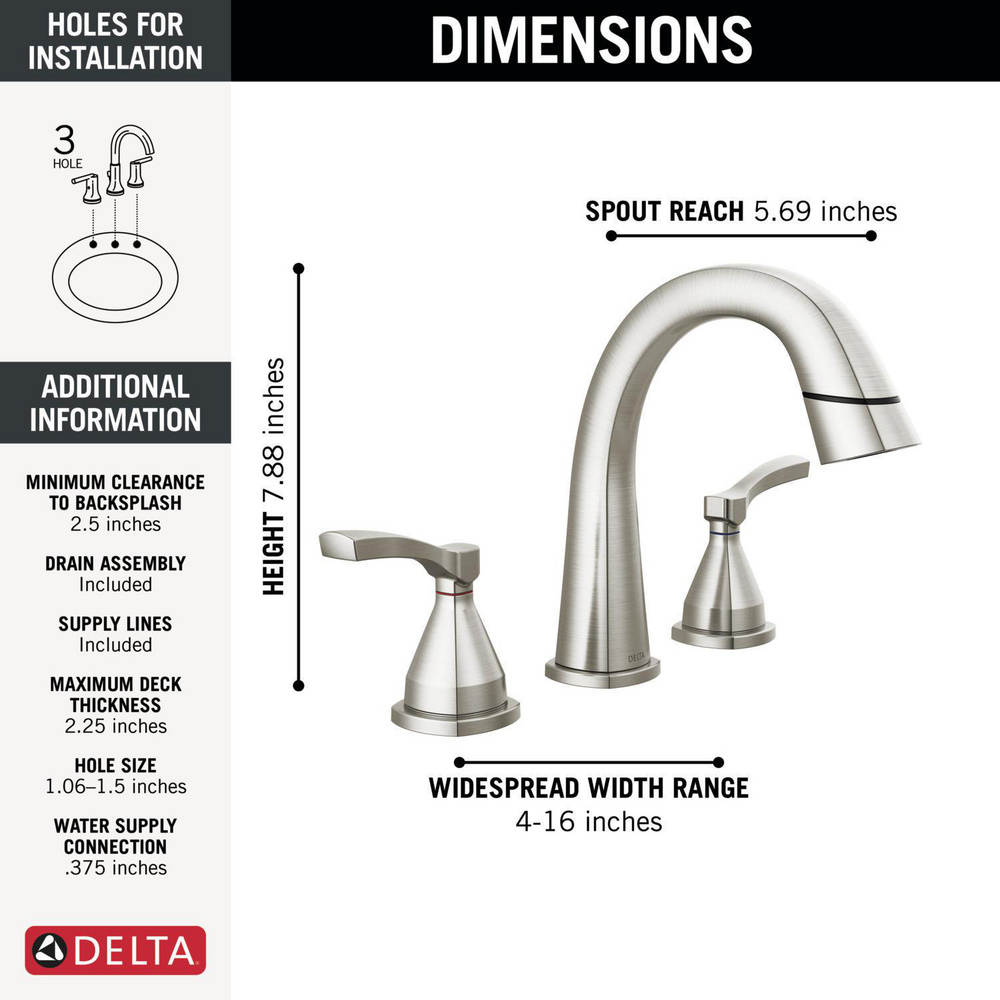 HOLES FOR INSTALLATION

3 HOLE

ADDITIONAL INFORMATION

MINIMUM CLEARANCE TO BACKSPLASH
2.5 inches

DRAIN ASSEMBLY
Included

SUPPLY LINES
Included

MAXIMUM DECK THICKNESS
2.25 inches

HOLE SIZE
1.06–1.5 inches

WATER SUPPLY CONNECTION
.375 inches

DELTA

DIMENSIONS

SPOUT REACH 5.69 inches

HEIGHT 7.88 inches

DELTA

WIDESPREAD WIDTH RANGE
4-16 inches